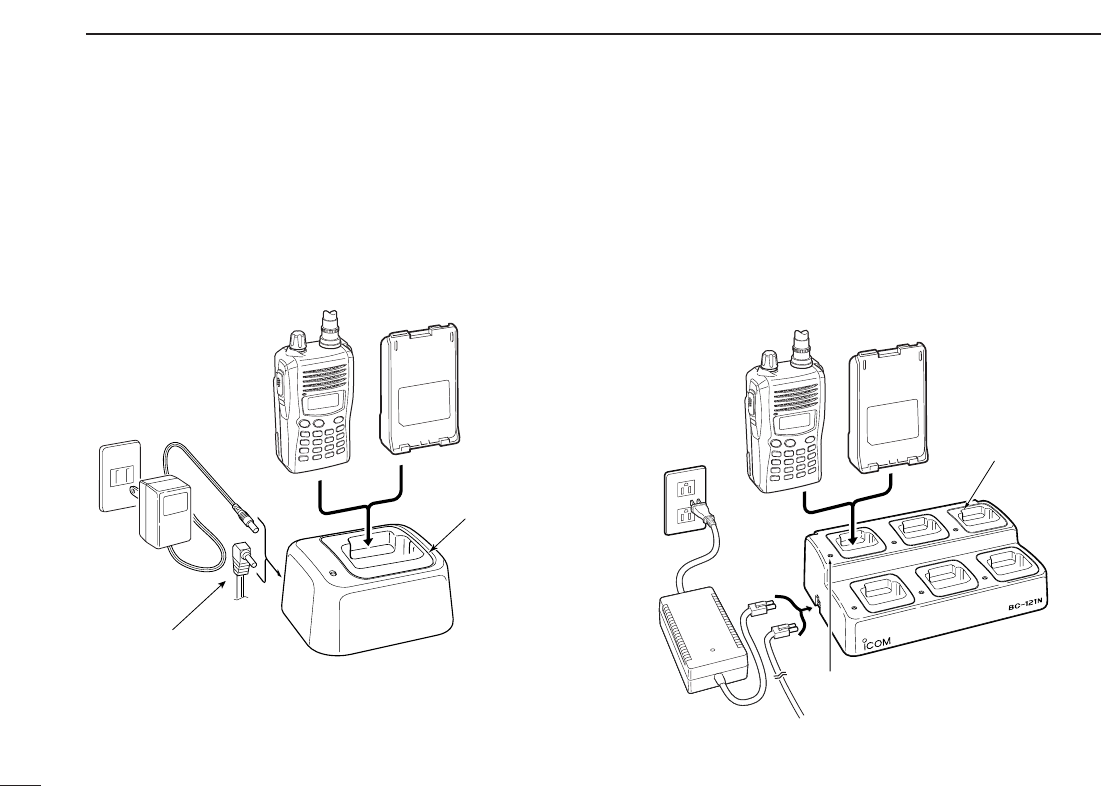 BC-121N

iCOM