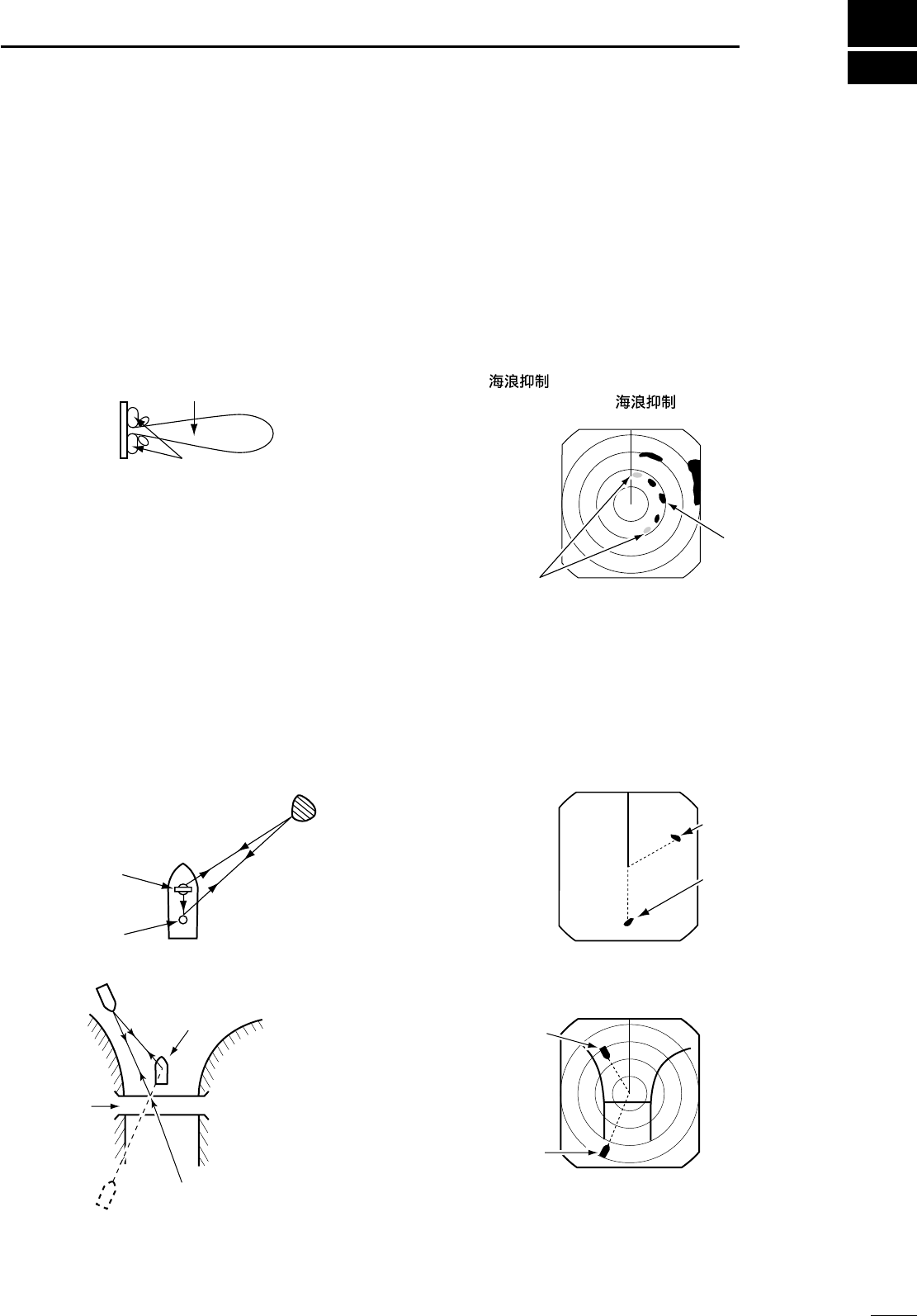 海浪抑制

海浪抑制