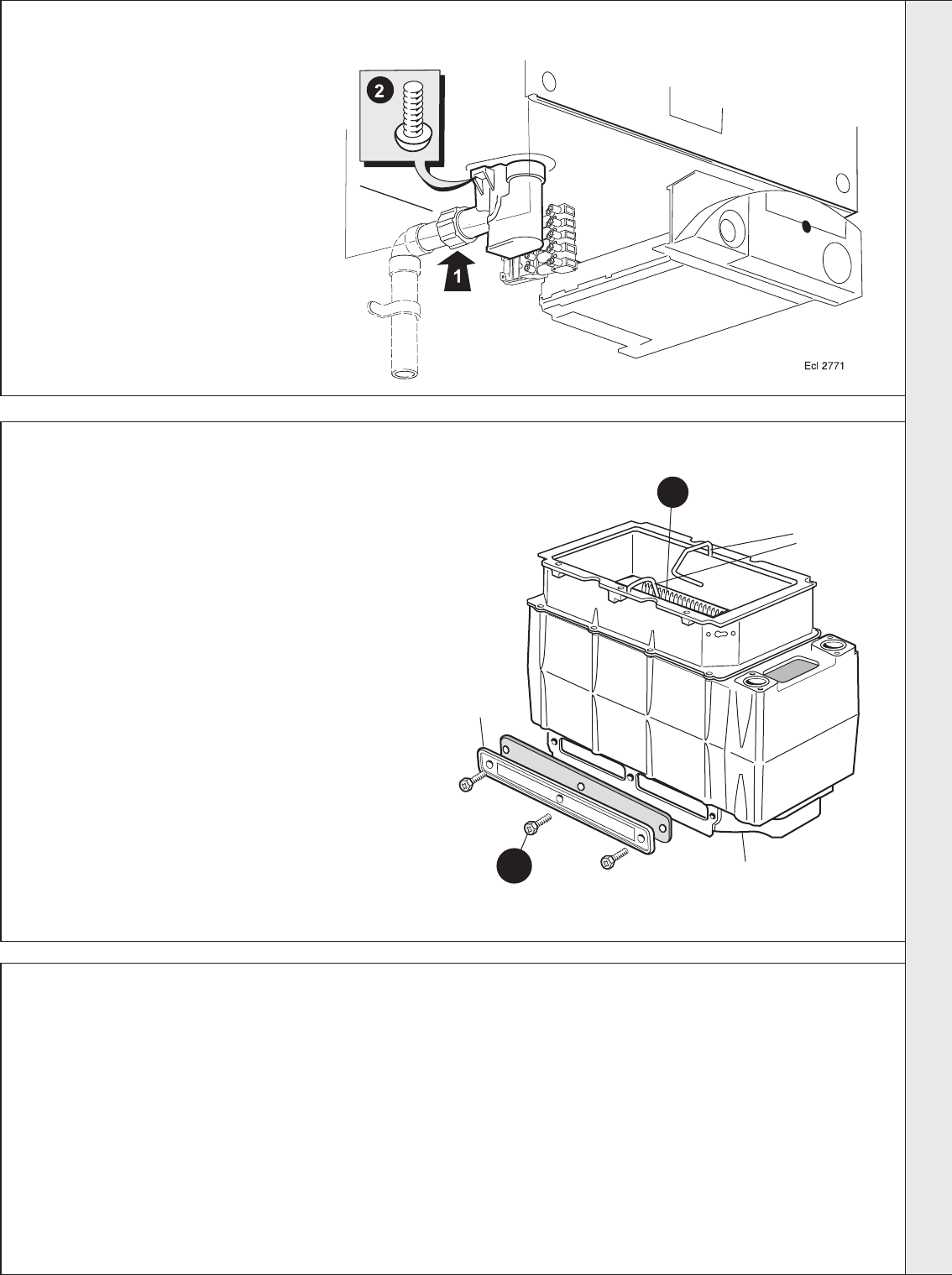 2

1

Ecl 2771