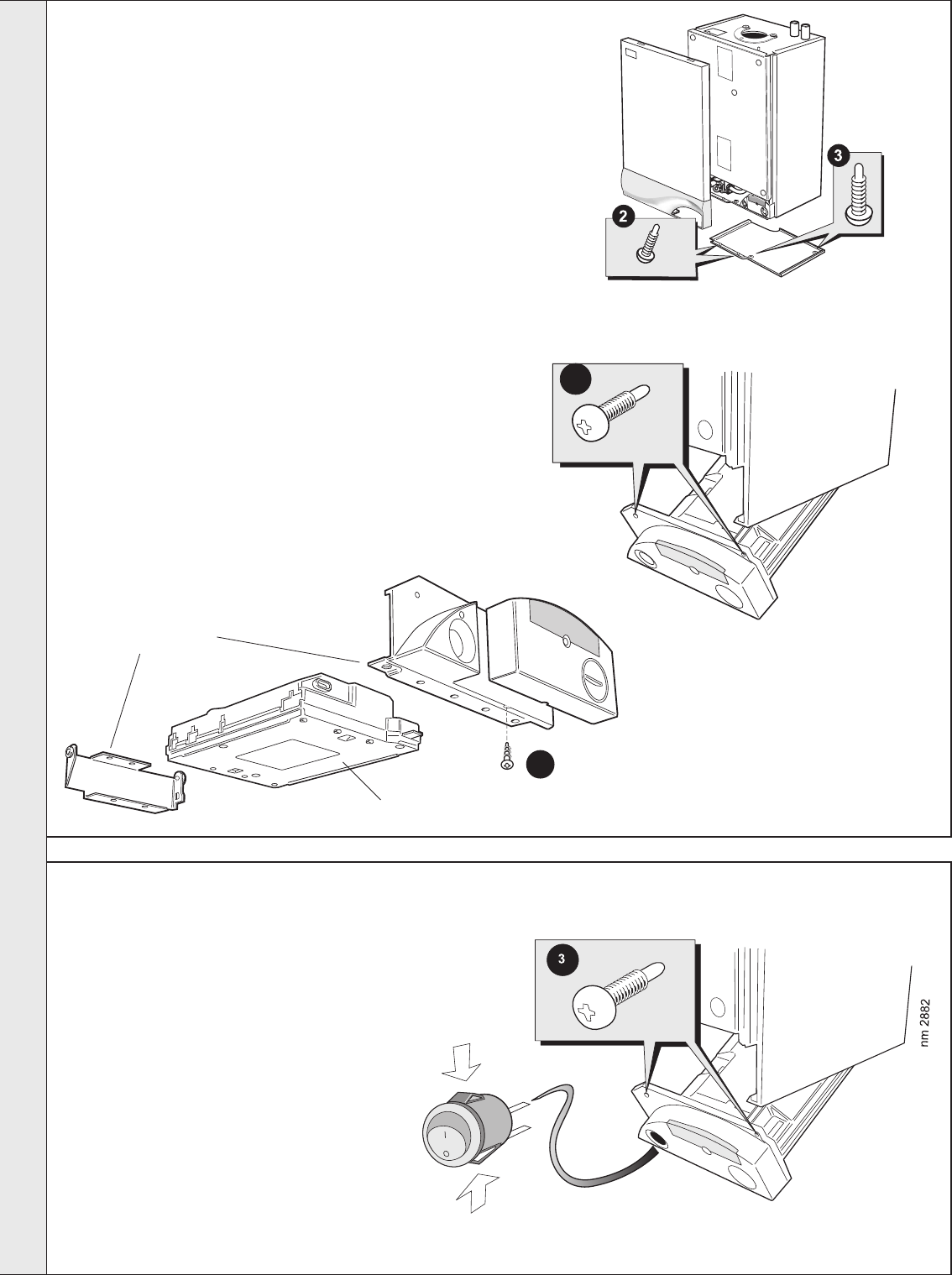 3

2

3

nm 2882