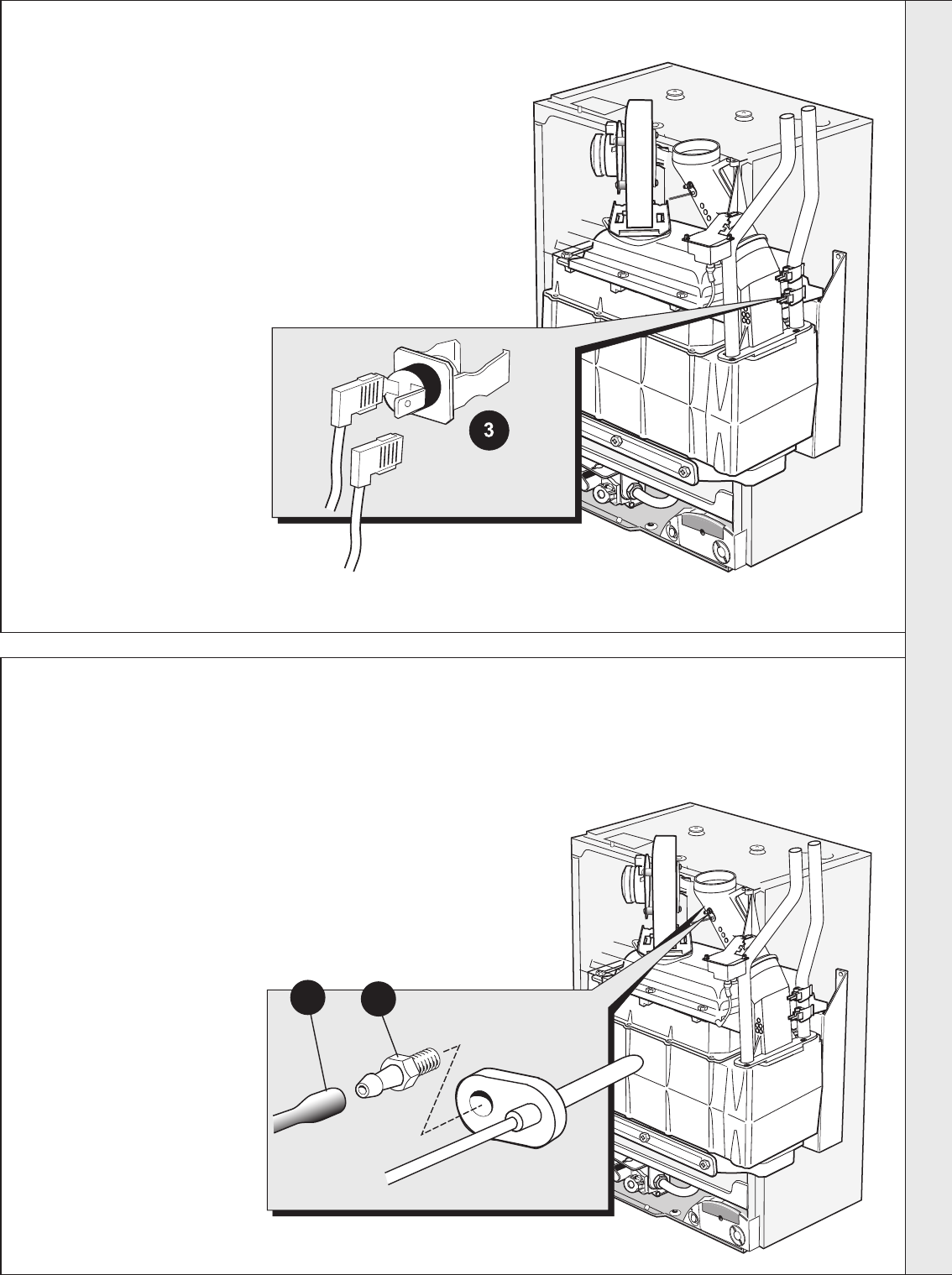 3