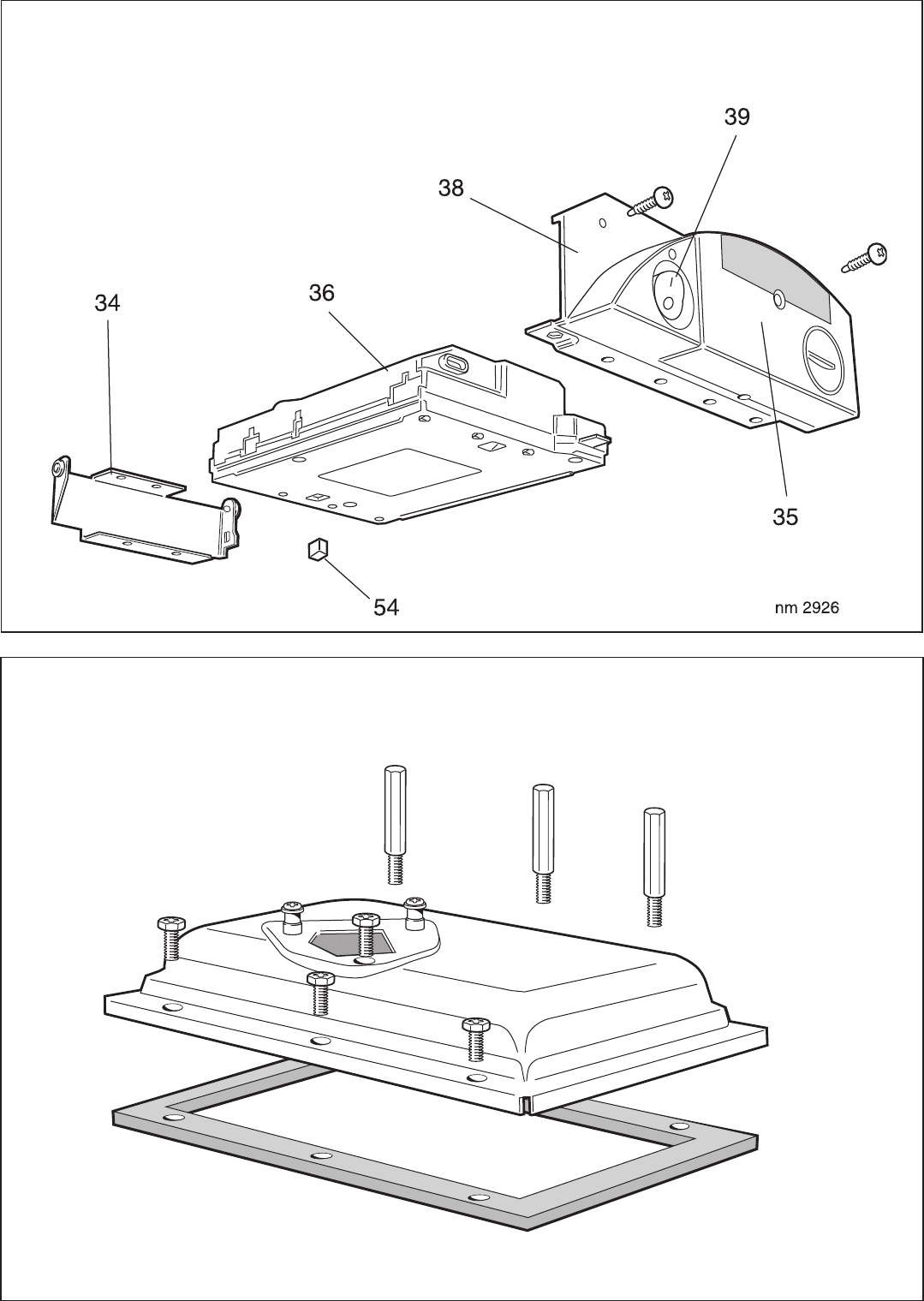 39

38

34

36

35

54

nm 2926