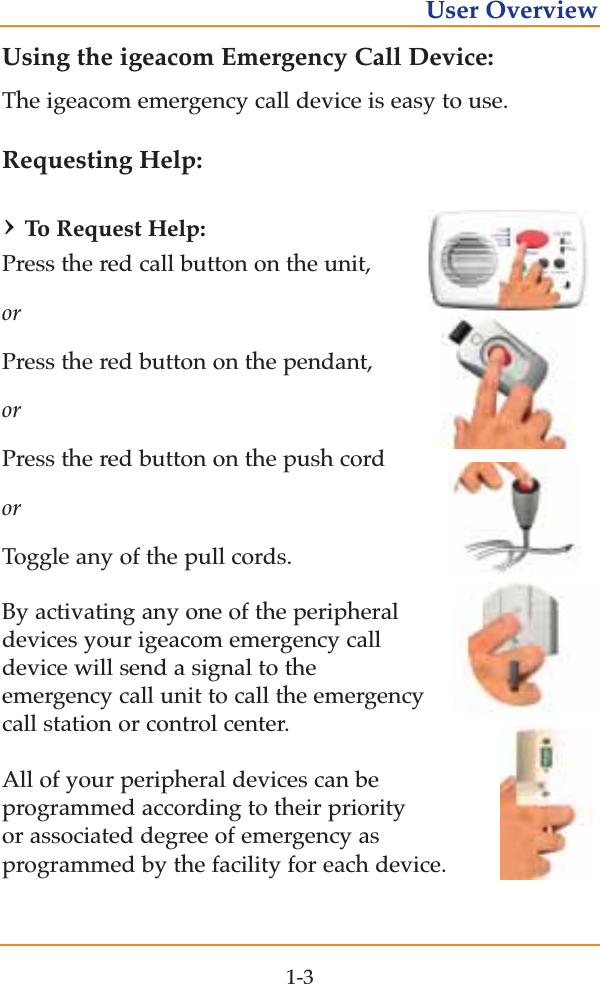 User Overview

Using the igeacom Emergency Call Device:

The igeacom emergency call device is easy to use.

Requesting Help:

› To Request Help:
Press the red call button on the unit,

or

Press the red button on the pendant,

or

Press the red button on the push cord

or

Toggle any of the pull cords.

By activating any one of the peripheral devices your igeacom emergency call device will send a signal to the emergency call unit to call the emergency call station or control center.

All of your peripheral devices can be programmed according to their priority or associated degree of emergency as programmed by the facility for each device.

1-3