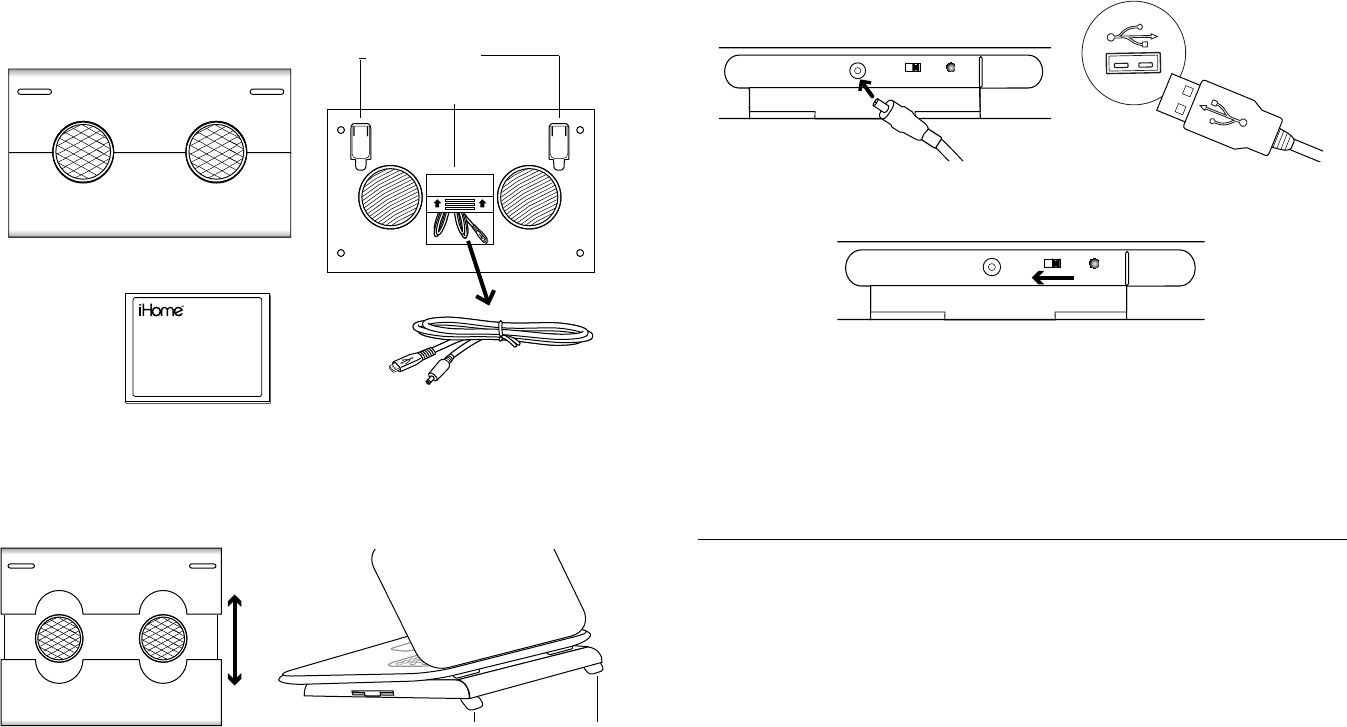 iHome