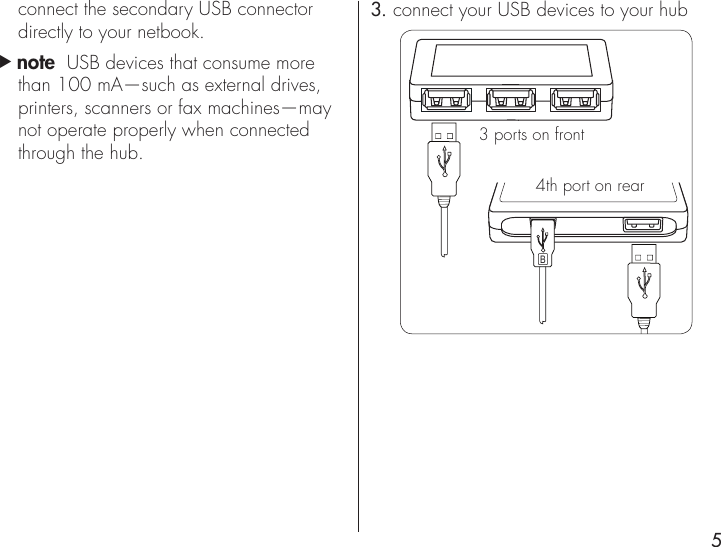 connect the secondary USB connector directly to your netbook.

note USB devices that consume more than 100 mA—such as external drives, printers, scanners or fax machines—may not operate properly when connected through the hub.

3. connect your USB devices to your hub

3 ports on front

4th port on rear

B

5