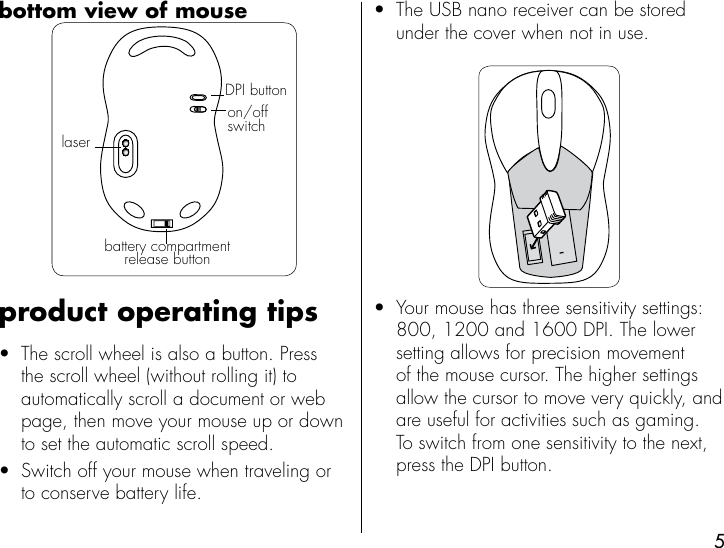 bottom view of mouse

DPI button
on/off switch
laser
battery compartment release button

product operating tips

• The scroll wheel is also a button. Press the scroll wheel (without rolling it) to automatically scroll a document or web page, then move your mouse up or down to set the automatic scroll speed.

• Switch off your mouse when traveling or to conserve battery life.

• The USB nano receiver can be stored under the cover when not in use.

• Your mouse has three sensitivity settings: 800, 1200 and 1600 DPI. The lower setting allows for precision movement of the mouse cursor. The higher settings allow the cursor to move very quickly, and are useful for activities such as gaming. To switch from one sensitivity to the next, press the DPI button.

5