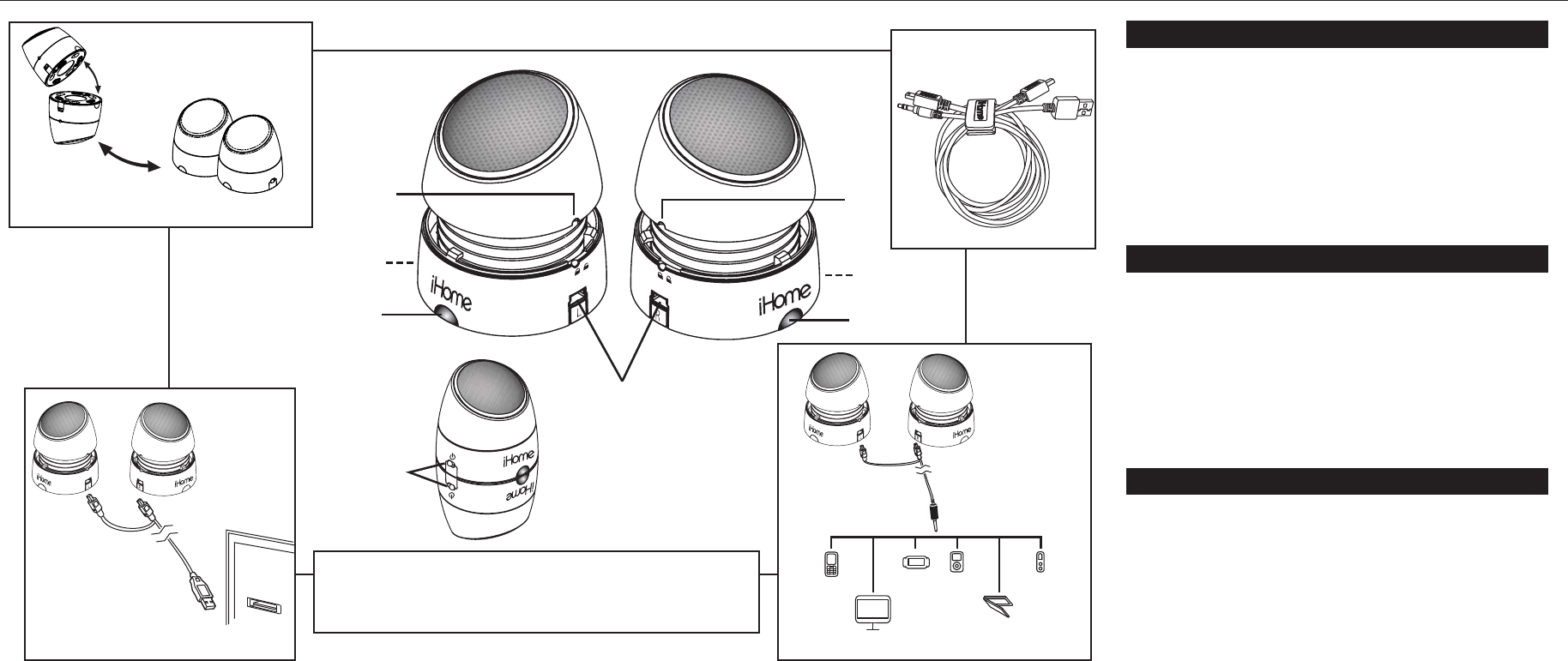 iHome
iHome
iHome
iHome
iHome
iHome
iHome
iHome
iHome