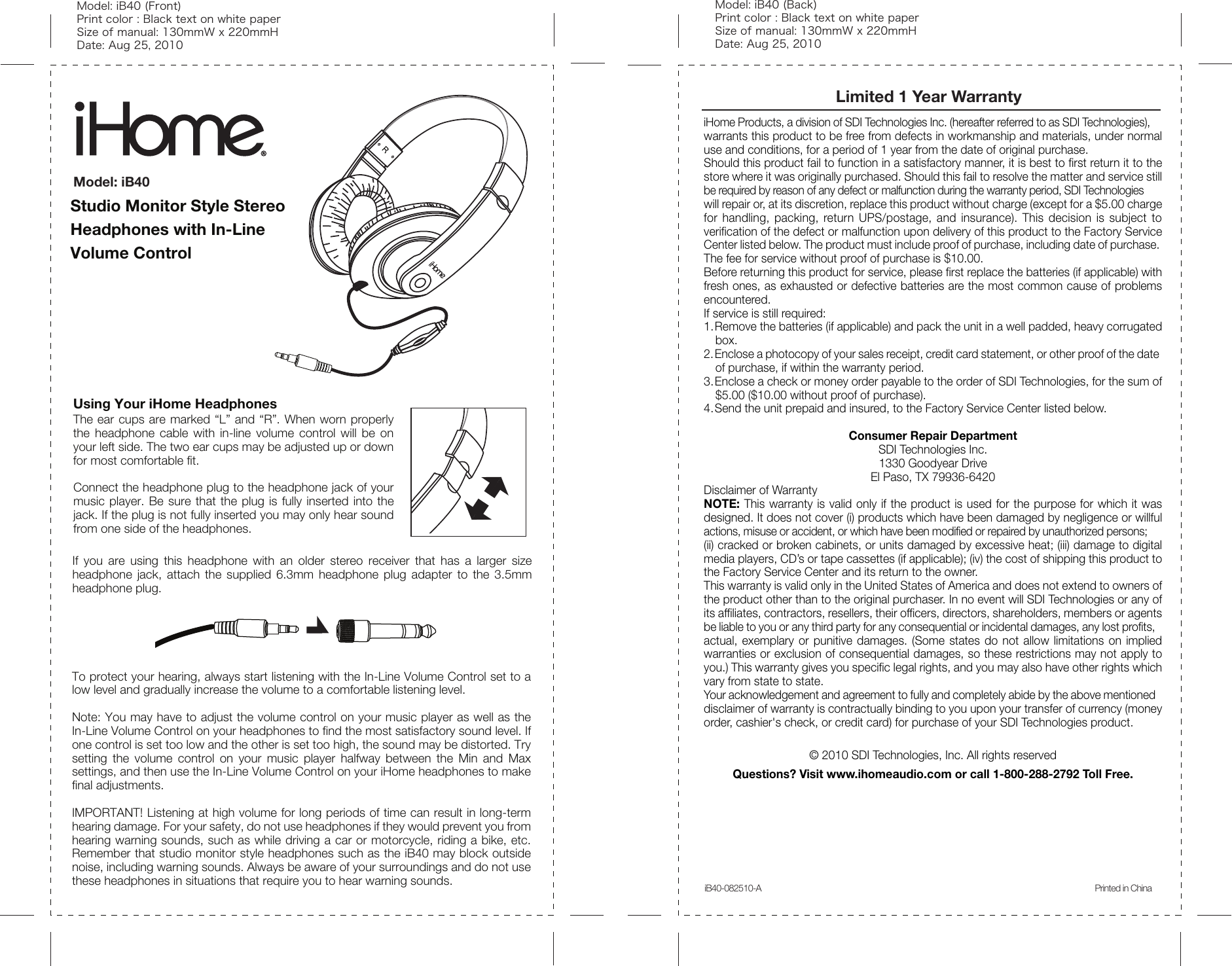 Model: iB40 (Front)
Print color : Black text on white paper
Size of manual: 130mmW x 220mmH
Date: Aug 25, 2010

iHome®

Model: iB40

Studio Monitor Style Stereo Headphones with In-Line Volume Control

R

iHome

Using Your iHome Headphones
The ear cups are marked “L” and “R”. When worn properly the headphone cable with in-line volume control will be on your left side. The two ear cups may be adjusted up or down for most comfortable fit.

Connect the headphone plug to the headphone jack of your music player. Be sure that the plug is fully inserted into the jack. If the plug is not fully inserted you may only hear sound from one side of the headphones.

If you are using this headphone with an older stereo receiver that has a larger size headphone jack, attach the supplied 6.3mm headphone plug adapter to the 3.5mm headphone plug.

To protect your hearing, always start listening with the In-Line Volume Control set to a low level and gradually increase the volume to a comfortable listening level.

Note: You may have to adjust the volume control on your music player as well as the In-Line Volume Control on your headphones to find the most satisfactory sound level. If one control is set too low and the other is set too high, the sound may be distorted. Try setting the volume control on your music player halfway between the Min and Max settings, and then use the In-Line Volume Control on your iHome headphones to make final adjustments.

IMPORTANT! Listening at high volume for long periods of time can result in long-term hearing damage. For your safety, do not use headphones if they would prevent you from hearing warning sounds, such as while driving a car or motorcycle, riding a bike, etc. Remember that studio monitor style headphones such as the iB40 may block outside noise, including warning sounds. Always be aware of your surroundings and do not use these headphones in situations that require you to hear warning sounds.

Model: iB40 (Back)
Print color : Black text on white paper
Size of manual: 130mmW x 220mmH
Date: Aug 25, 2010

Limited 1 Year Warranty

iHome Products, a division of SDI Technologies Inc. (hereafter referred to as SDI Technologies), warrants this product to be free from defects in workmanship and materials, under normal use and conditions, for a period of 1 year from the date of original purchase.
Should this product fail to function in a satisfactory manner, it is best to first return it to the store where it was originally purchased. Should this fail to resolve the matter and service still be required by reason of any defect or malfunction during the warranty period, SDI Technologies will repair or, at its discretion, replace this product without charge (except for a $5.00 charge for handling, packing, return UPS/postage, and insurance). This decision is subject to verification of the defect or malfunction upon delivery of this product to the Factory Service Center listed below. The product must include proof of purchase, including date of purchase. The fee for service without proof of purchase is $10.00.
Before returning this product for service, please first replace the batteries (if applicable) with fresh ones, as exhausted or defective batteries are the most common cause of problems encountered.
If service is still required:
1. Remove the batteries (if applicable) and pack the unit in a well padded, heavy corrugated box.
2. Enclose a photocopy of your sales receipt, credit card statement, or other proof of the date of purchase, if within the warranty period.
3. Enclose a check or money order payable to the order of SDI Technologies, for the sum of $5.00 ($10.00 without proof of purchase).
4. Send the unit prepaid and insured, to the Factory Service Center listed below.

Consumer Repair Department
SDI Technologies Inc.
1330 Goodyear Drive
El Paso, TX 79936-6420

Disclaimer of Warranty
NOTE: This warranty is valid only if the product is used for the purpose for which it was designed. It does not cover (i) products which have been damaged by negligence or willful actions, misuse or accident, or which have been modified or repaired by unauthorized persons; (ii) cracked or broken cabinets, or units damaged by excessive heat; (iii) damage to digital media players, CD’s or tape cassettes (if applicable); (iv) the cost of shipping this product to the Factory Service Center and its return to the owner.
This warranty is valid only in the United States of America and does not extend to owners of the product other than to the original purchaser. In no event will SDI Technologies or any of its affiliates, contractors, resellers, their officers, directors, shareholders, members or agents be liable to you or any third party for any consequential or incidental damages, any lost profits, actual, exemplary or punitive damages. (Some states do not allow limitations on implied warranties or exclusion of consequential damages, so these restrictions may not apply to you.) This warranty gives you specific legal rights, and you may also have other rights which vary from state to state.
Your acknowledgement and agreement to fully and completely abide by the above mentioned disclaimer of warranty is contractually binding to you upon your transfer of currency (money order, cashier's check, or credit card) for purchase of your SDI Technologies product.

© 2010 SDI Technologies, Inc. All rights reserved

Questions? Visit www.ihomeaudio.com or call 1-800-288-2792 Toll Free.

iB40-082510-A

Printed in China