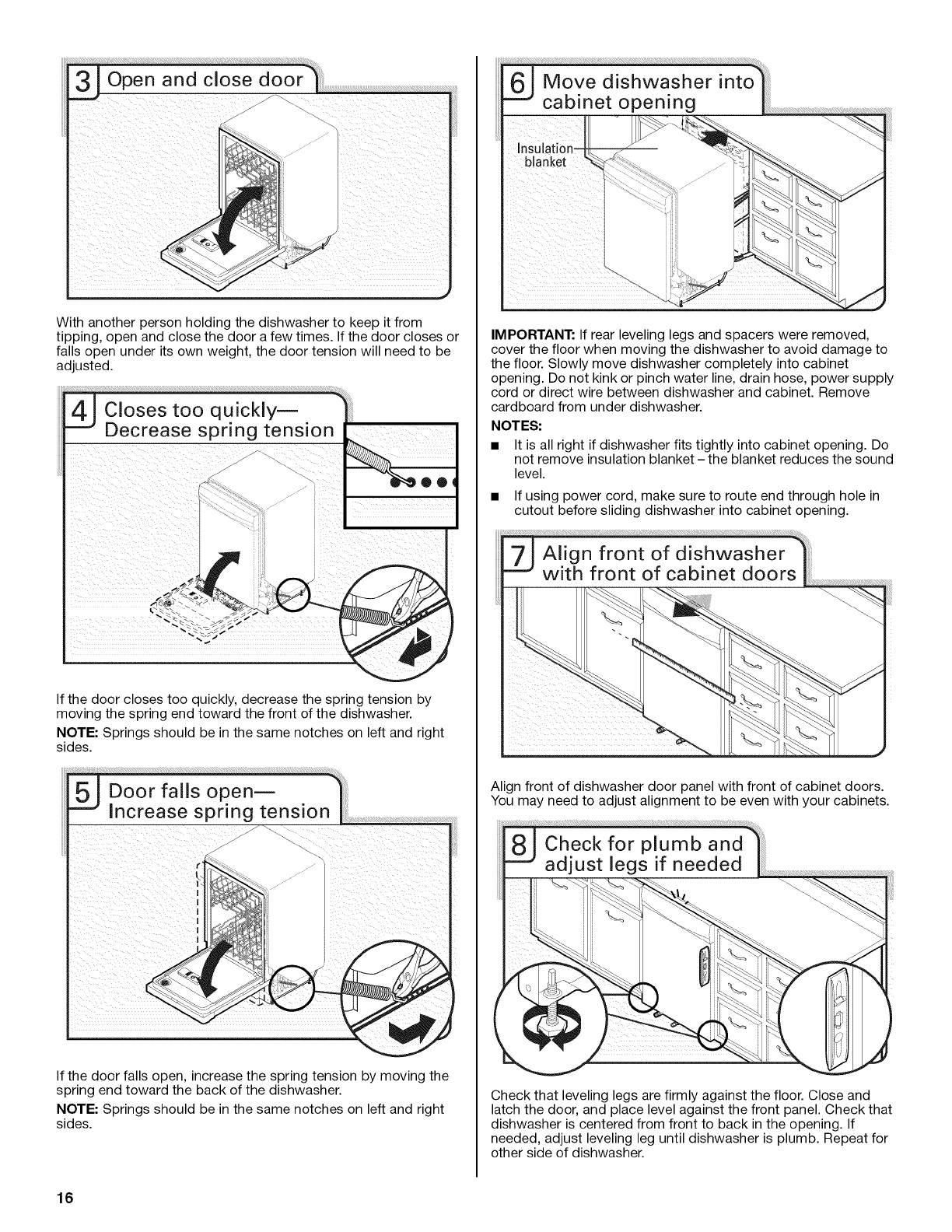 3 Open and close door

With another person holding the dishwasher to keep it from tipping, open and close the door a few times. If the door closes or falls open under its own weight, the door tension will need to be adjusted.

4 Closes too quickly— Decrease spring tension

If the door closes too quickly, decrease the spring tension by moving the spring end toward the front of the dishwasher.

NOTE: Springs should be in the same notches on left and right sides.

5 Door falls open— Increase spring tension

If the door falls open, increase the spring tension by moving the spring end toward the back of the dishwasher.

NOTE: Springs should be in the same notches on left and right sides.

6 Move dishwasher into cabinet opening

Insulation blanket

IMPORTANT: If rear leveling legs and spacers were removed, cover the floor when moving the dishwasher to avoid damage to the floor. Slowly move dishwasher completely into cabinet opening. Do not kink or pinch water line, drain hose, power supply cord or direct wire between dishwasher and cabinet. Remove cardboard from under dishwasher.

NOTES:

■ It is all right if dishwasher fits tightly into cabinet opening. Do not remove insulation blanket – the blanket reduces the sound level.

■ If using power cord, make sure to route end through hole in cutout before sliding dishwasher into cabinet opening.

7 Align front of dishwasher with front of cabinet doors

Align front of dishwasher door panel with front of cabinet doors. You may need to adjust alignment to be even with your cabinets.

8 Check for plumb and adjust legs if needed

Check that leveling legs are firmly against the floor. Close and latch the door, and place level against the front panel. Check that dishwasher is centered from front to back in the opening. If needed, adjust leveling leg until dishwasher is plumb. Repeat for other side of dishwasher.

16