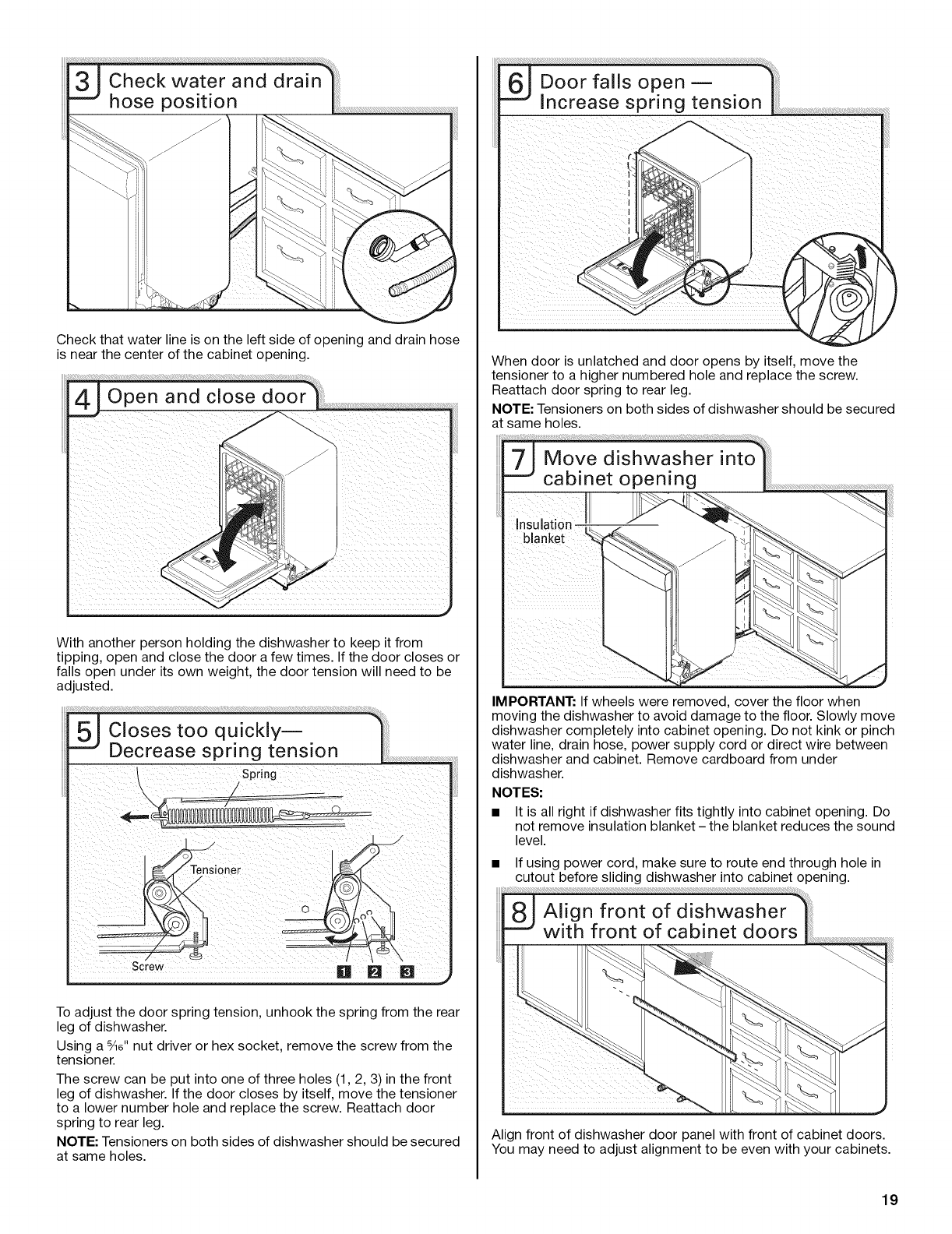 3 Check water and drain hose position

Check that water line is on the left side of opening and drain hose is near the center of the cabinet opening.

4 Open and close door

With another person holding the dishwasher to keep it from tipping, open and close the door a few times. If the door closes or falls open under its own weight, the door tension will need to be adjusted.

5 Closes too quickly— Decrease spring tension

Spring

Tensioner

Screw

1 2 3

To adjust the door spring tension, unhook the spring from the rear leg of dishwasher.

Using a $\frac{5}{16}$" nut driver or hex socket, remove the screw from the tensioner.

The screw can be put into one of three holes (1, 2, 3) in the front leg of dishwasher. If the door closes by itself, move the tensioner to a lower number hole and replace the screw. Reattach door spring to rear leg.

NOTE: Tensioners on both sides of dishwasher should be secured at same holes.

6 Door falls open — Increase spring tension

When door is unlatched and door opens by itself, move the tensioner to a higher numbered hole and replace the screw. Reattach door spring to rear leg.

NOTE: Tensioners on both sides of dishwasher should be secured at same holes.

7 Move dishwasher into cabinet opening

Insulation blanket

IMPORTANT: If wheels were removed, cover the floor when moving the dishwasher to avoid damage to the floor. Slowly move dishwasher completely into cabinet opening. Do not kink or pinch water line, drain hose, power supply cord or direct wire between dishwasher and cabinet. Remove cardboard from under dishwasher.

NOTES:

■ It is all right if dishwasher fits tightly into cabinet opening. Do not remove insulation blanket – the blanket reduces the sound level.

■ If using power cord, make sure to route end through hole in cutout before sliding dishwasher into cabinet opening.

8 Align front of dishwasher with front of cabinet doors

Align front of dishwasher door panel with front of cabinet doors. You may need to adjust alignment to be even with your cabinets.

19