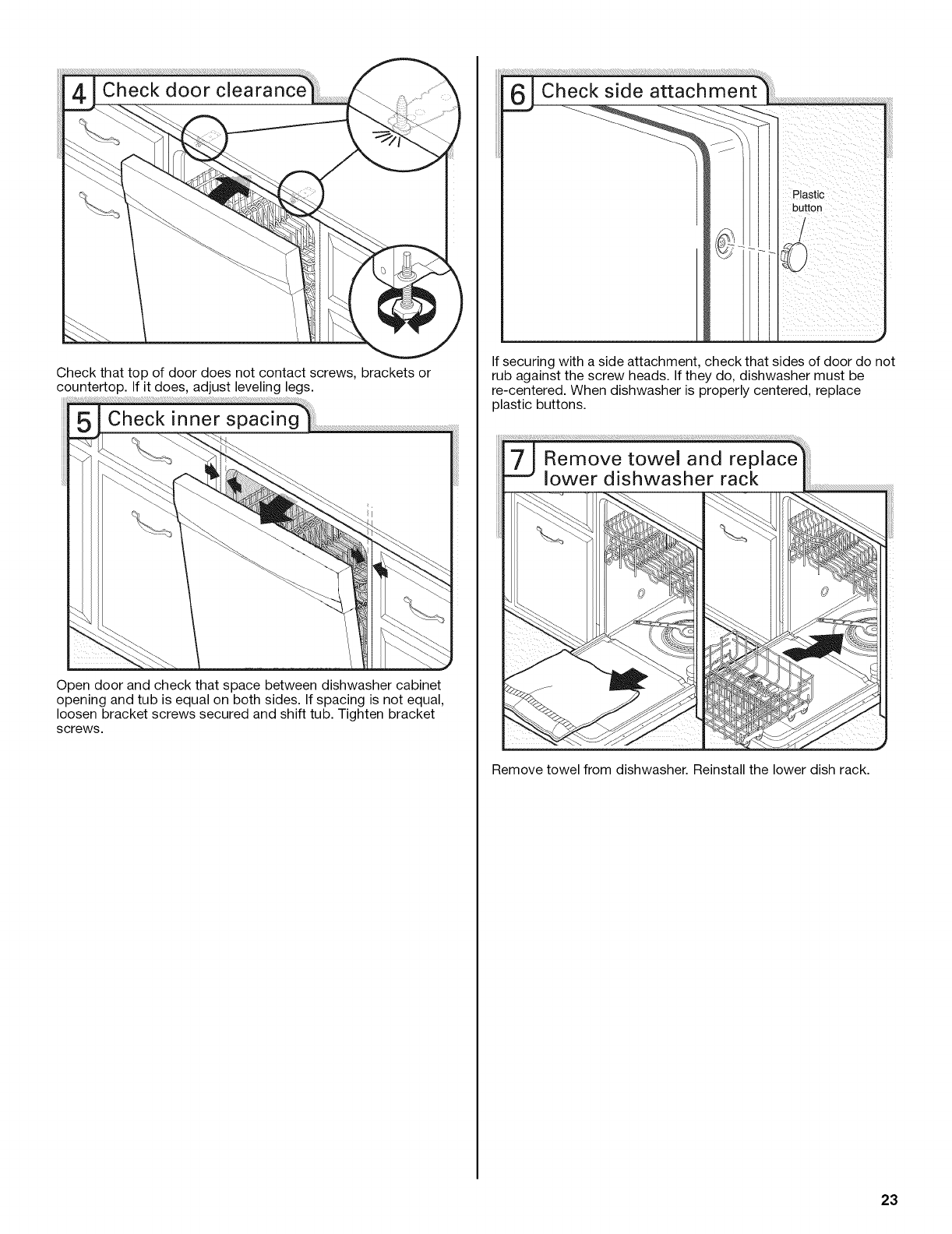 4 Check door clearance

Check that top of door does not contact screws, brackets or countertop. If it does, adjust leveling legs.

5 Check inner spacing

Open door and check that space between dishwasher cabinet opening and tub is equal on both sides. If spacing is not equal, loosen bracket screws secured and shift tub. Tighten bracket screws.

6 Check side attachment

Plastic button

If securing with a side attachment, check that sides of door do not rub against the screw heads. If they do, dishwasher must be re-centered. When dishwasher is properly centered, replace plastic buttons.

7 Remove towel and replace lower dishwasher rack

Remove towel from dishwasher. Reinstall the lower dish rack.

23