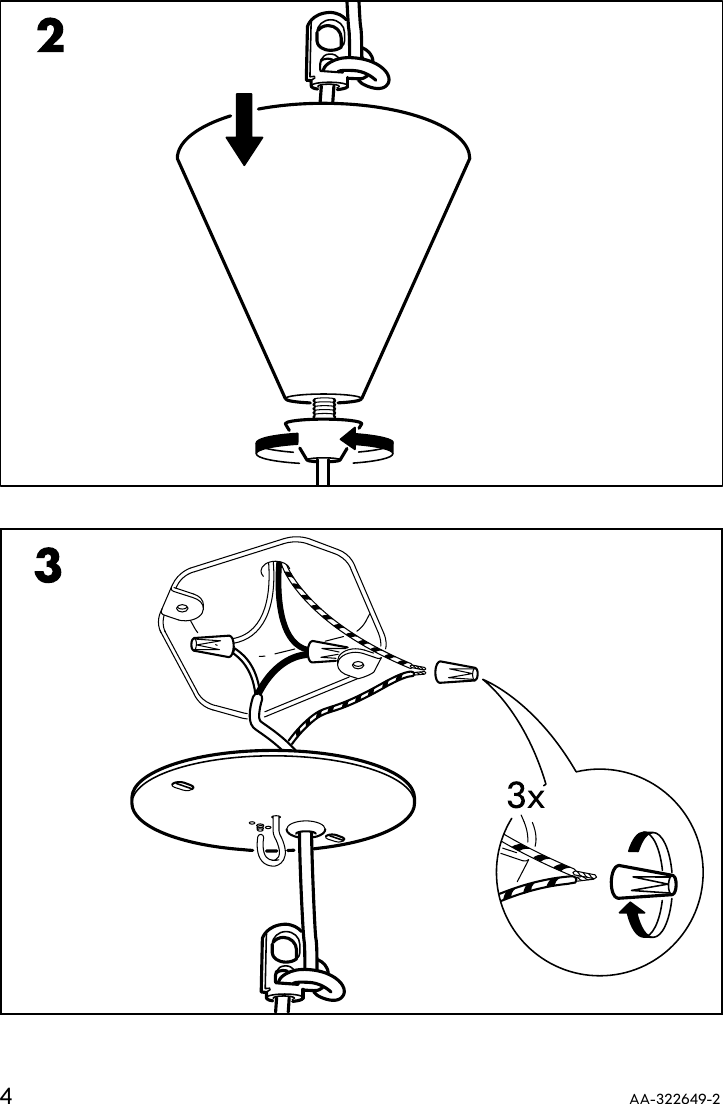 2

3

3x

4

AA-322649-2