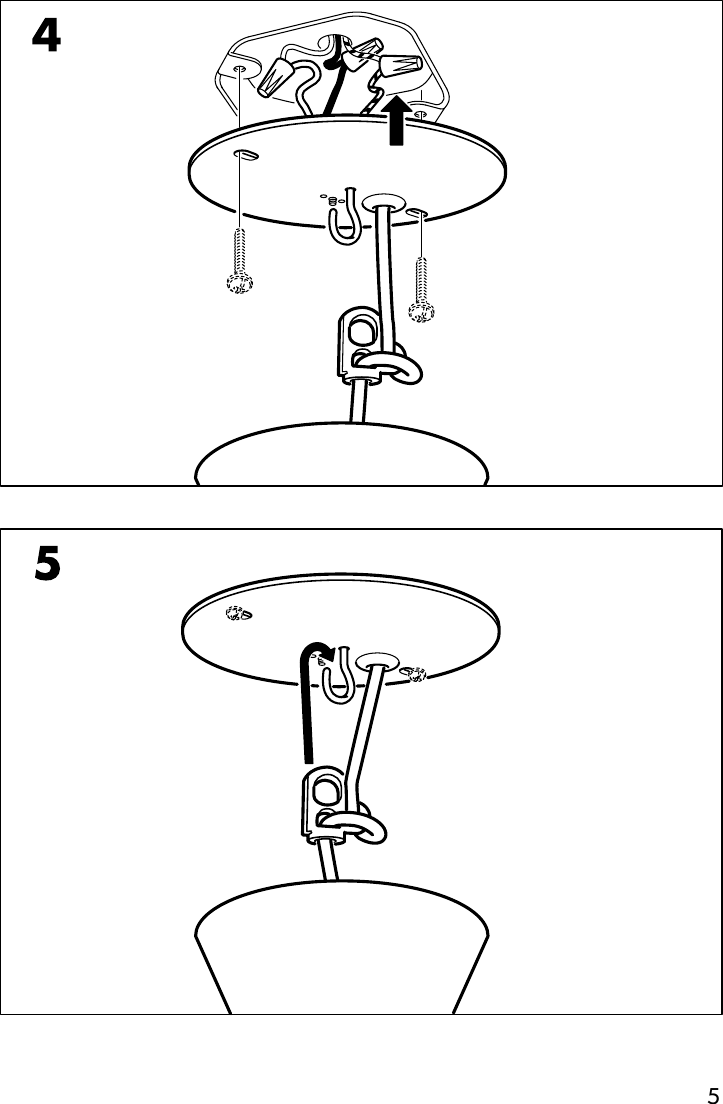 4

5

5