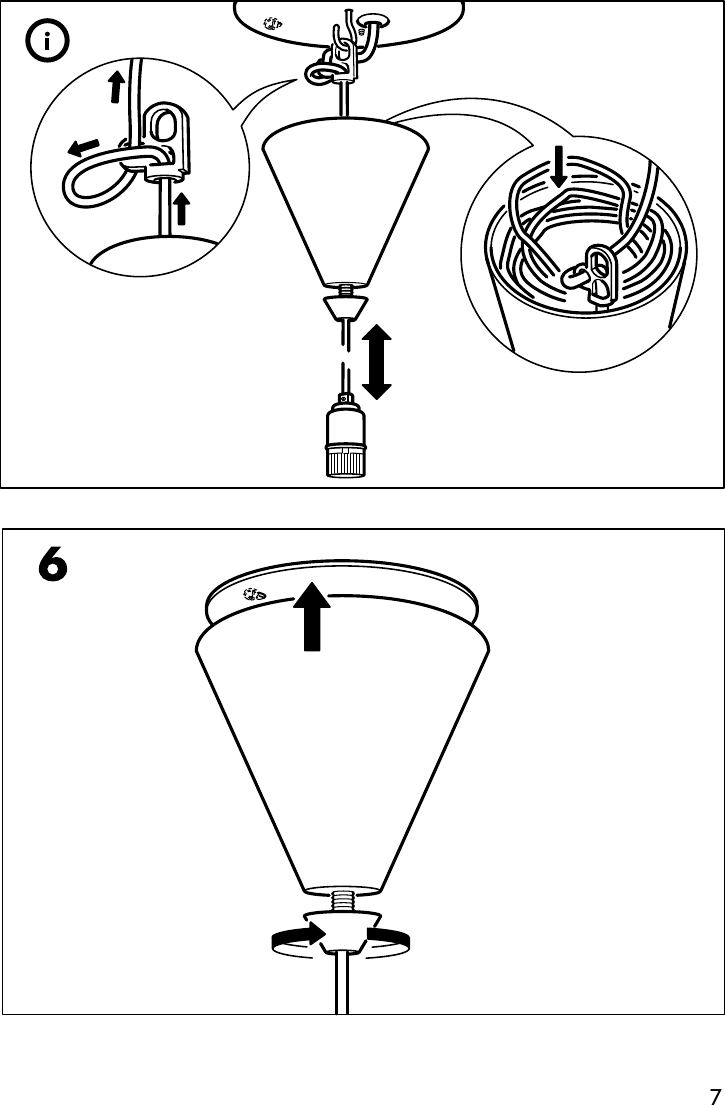 i

6

7