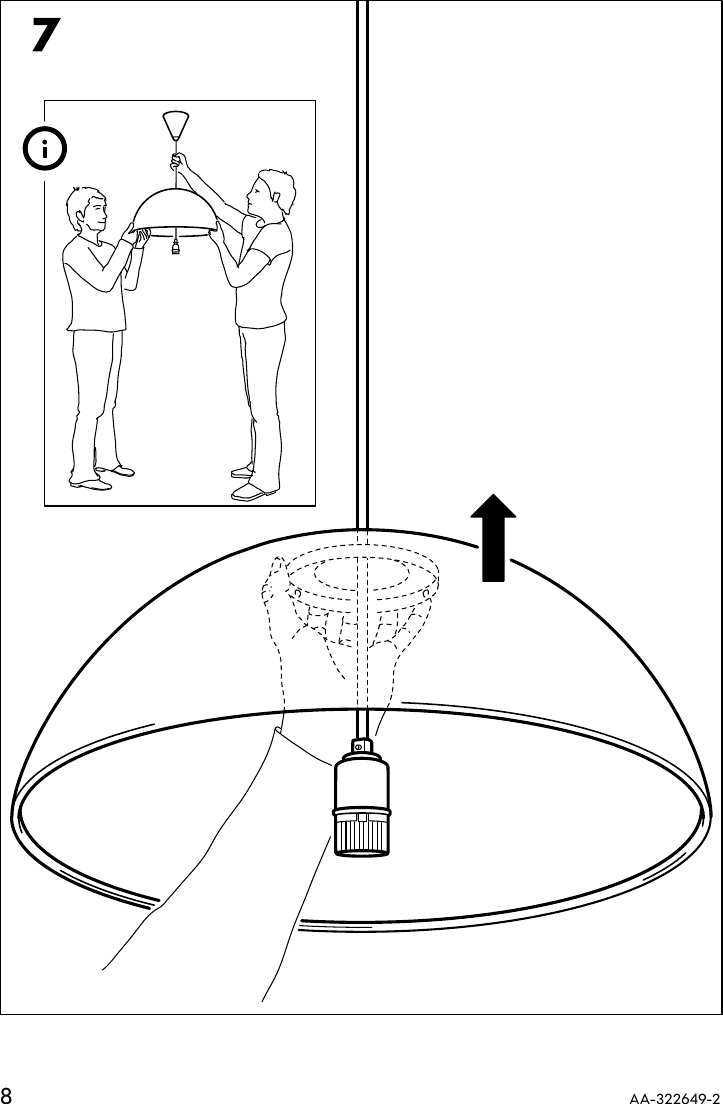 7

i

8

AA-322649-2