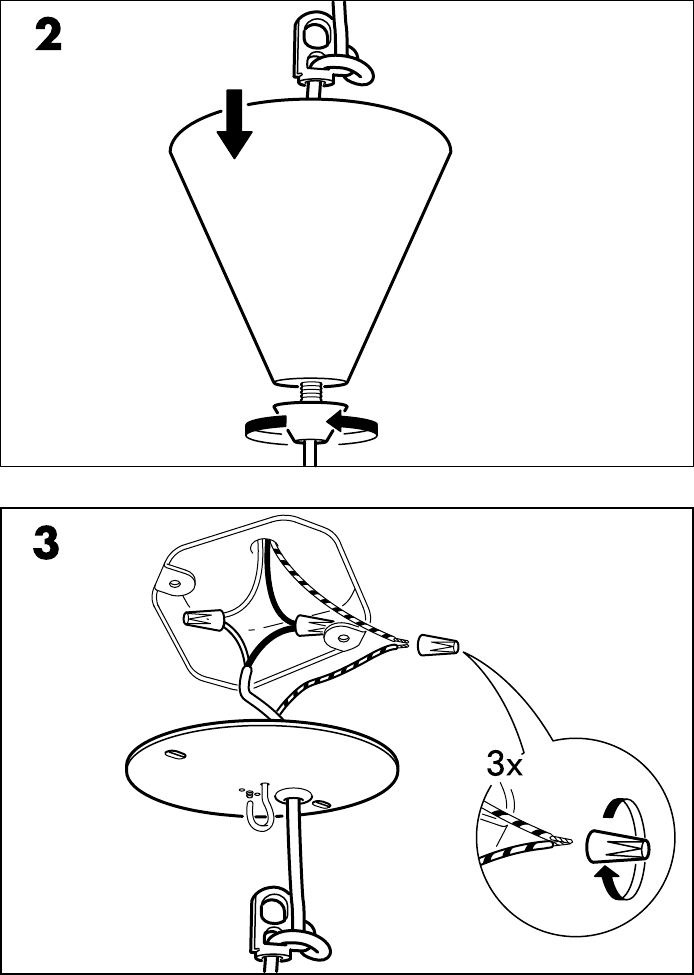 2

3

3x