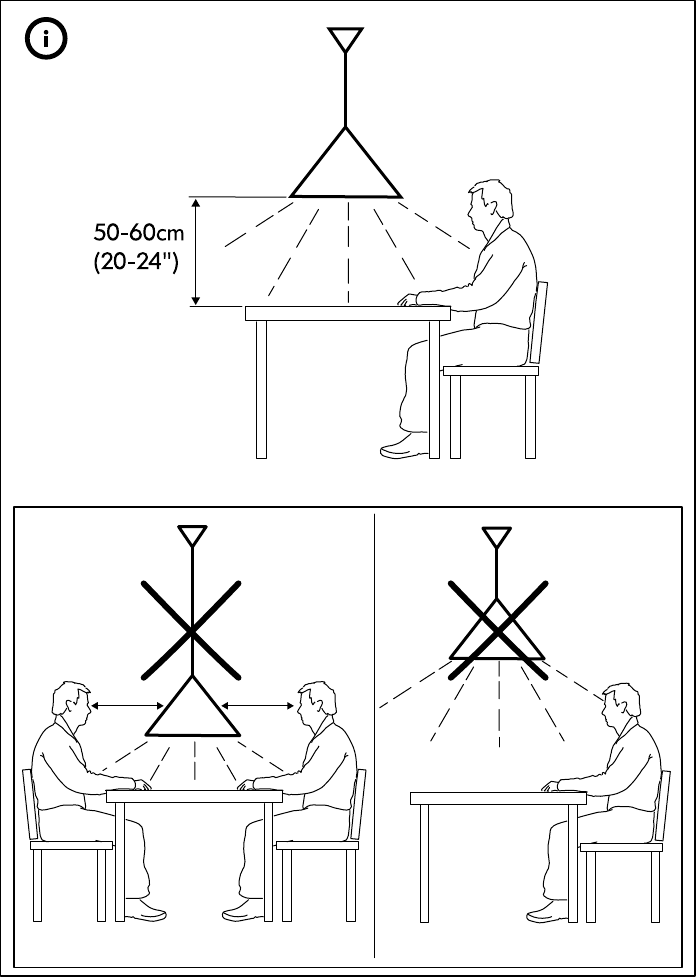 i

50-60cm
(20-24")