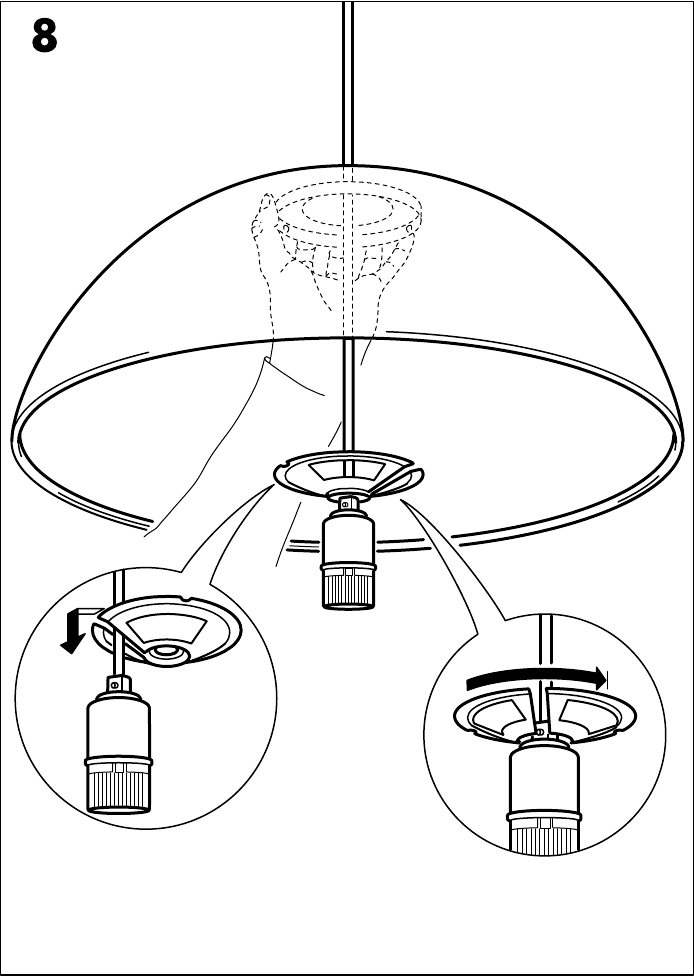 8