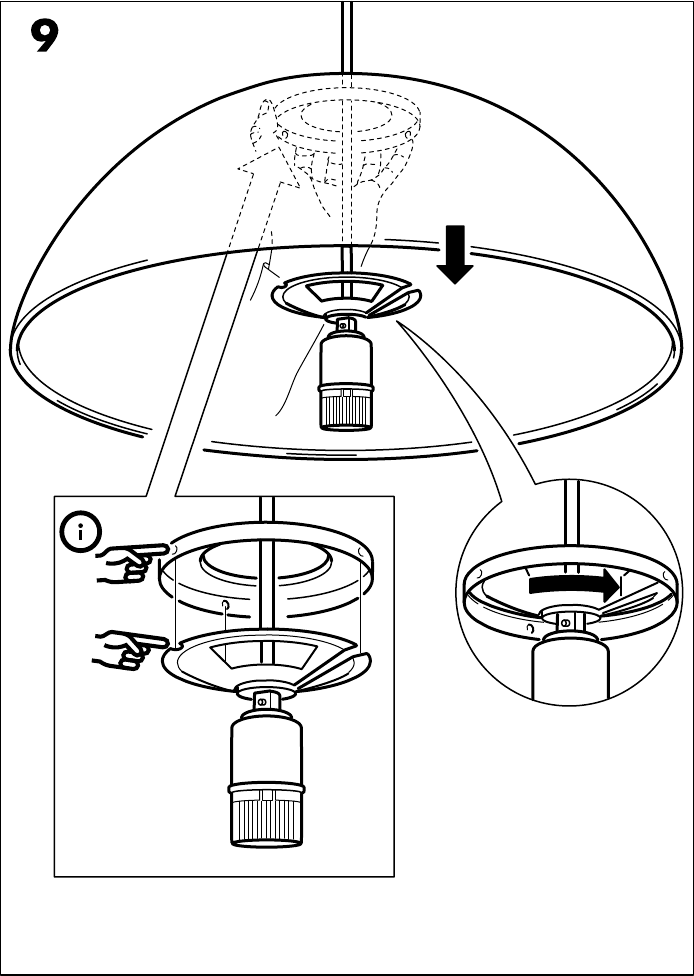 9

i