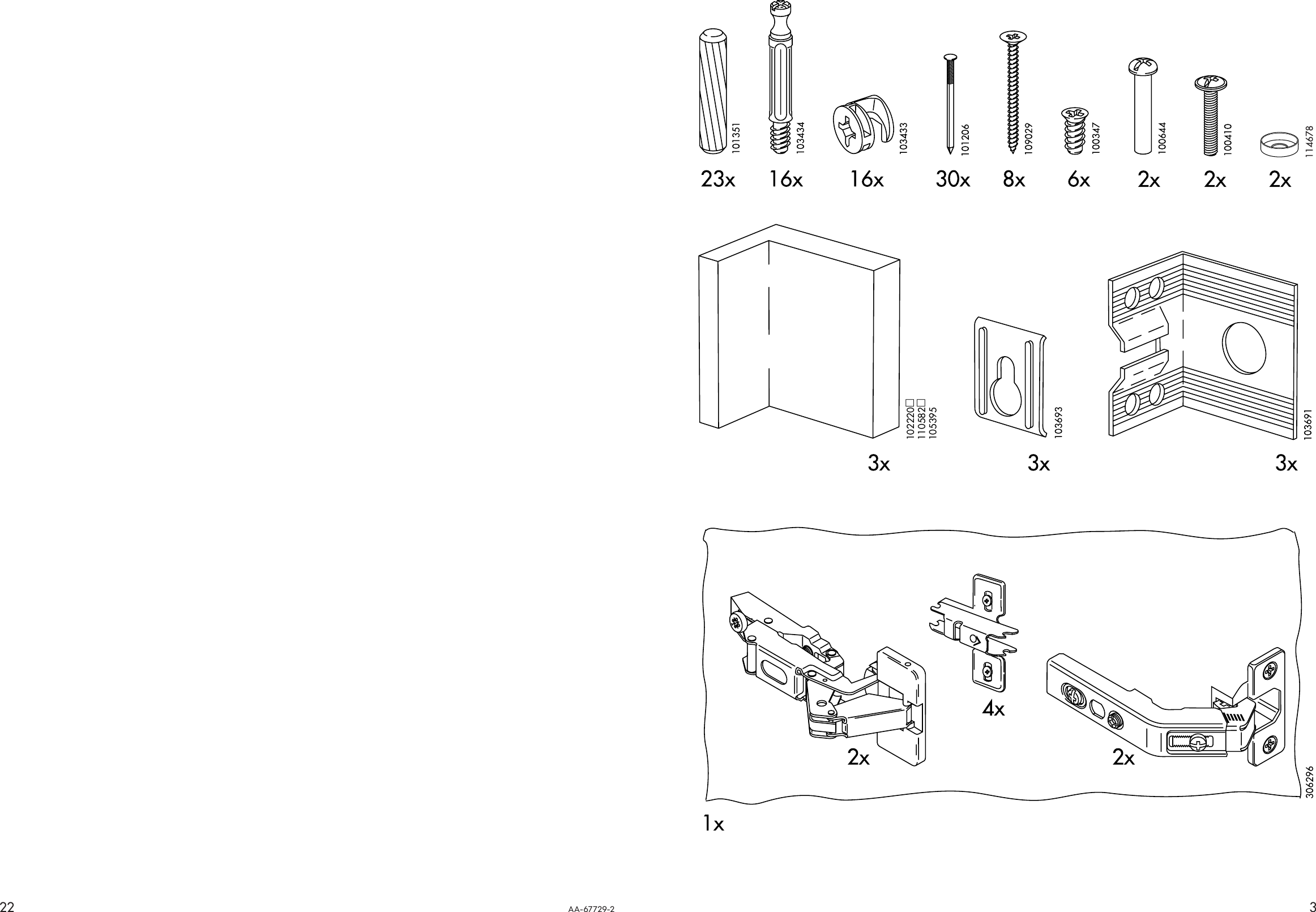 101351
23x

103434
16x

103433
16x

101206
30x

109029
8x

100347
6x

100644
2x

100410
2x

114678
2x

102220□
110582□
105395
3x

103693
3x

103691
3x

2x

4x

2x

306296

1x

22

AA-67729-2

3