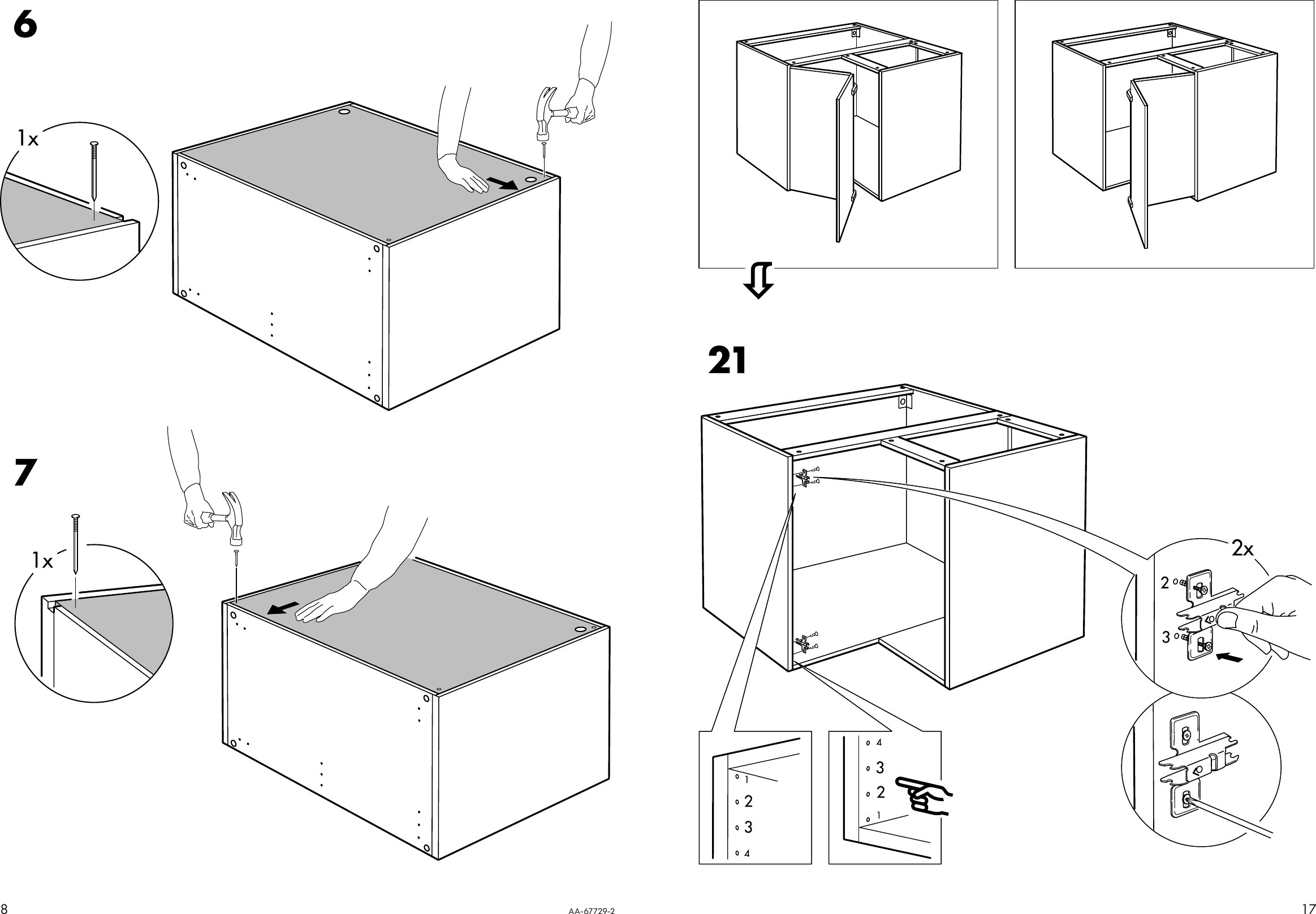 6

1x

7

1x

21

2x

2

3

1
2
3
4

4
3
2
1

8

AA-67729-2

17