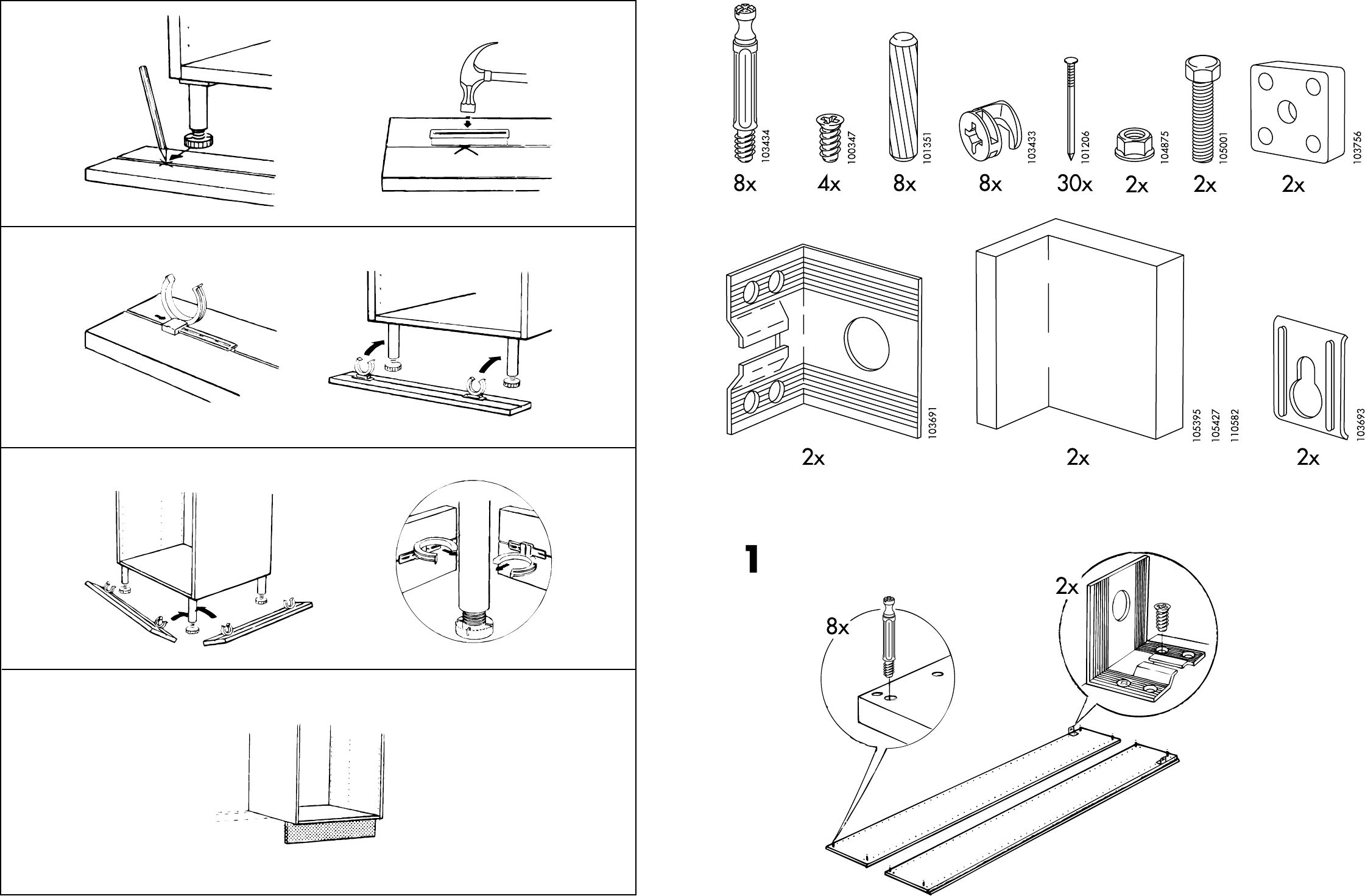 103434
8x

100347
4x

101351
8x

103433
8x

101206
30x

104875
2x

105001
2x

103756
2x

103691
2x

105395
105427
110582
2x

103693
2x

1

8x

2x