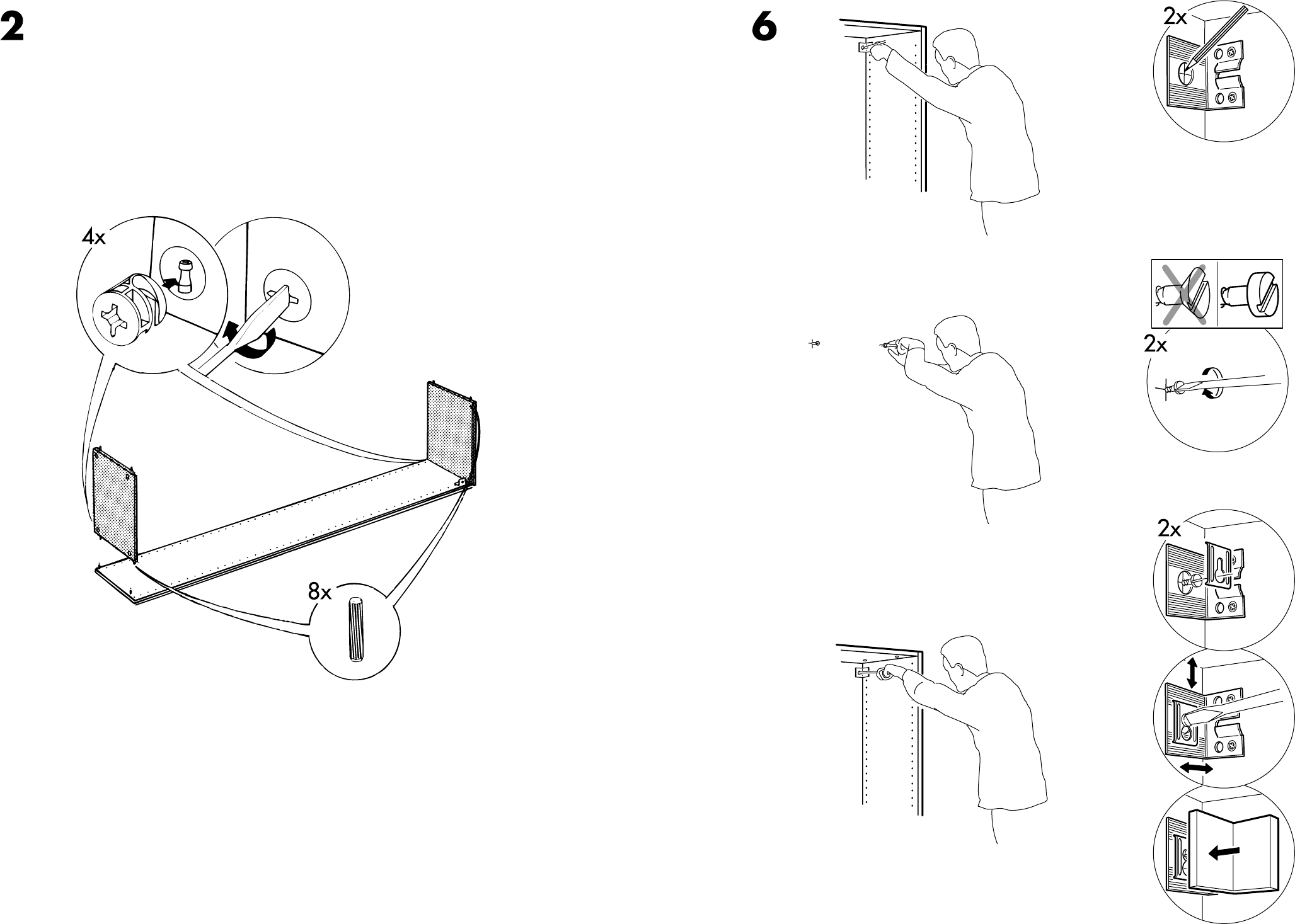 2

4x

8x

6

2x

2x

2x