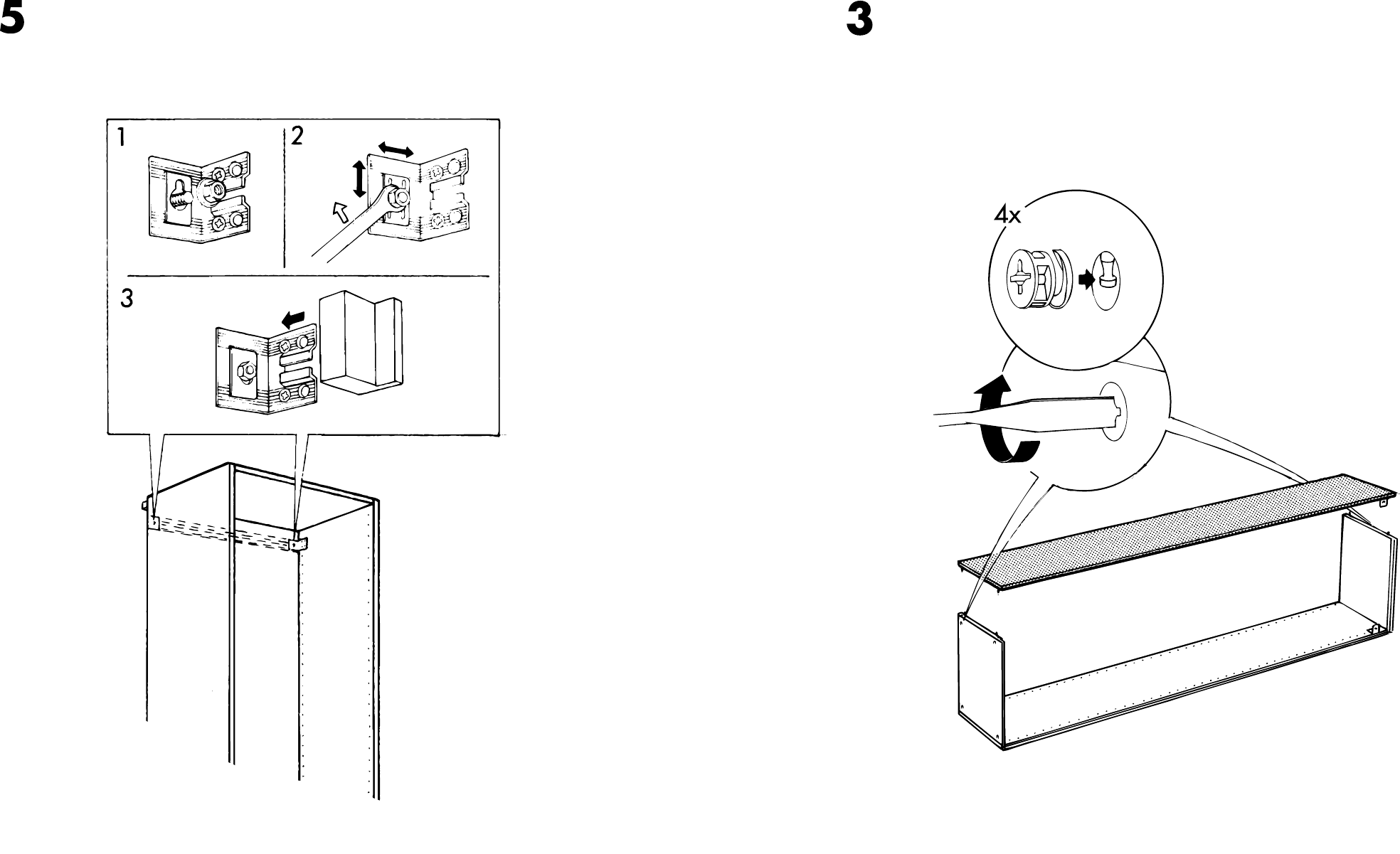 5

1

2

3

3

4x