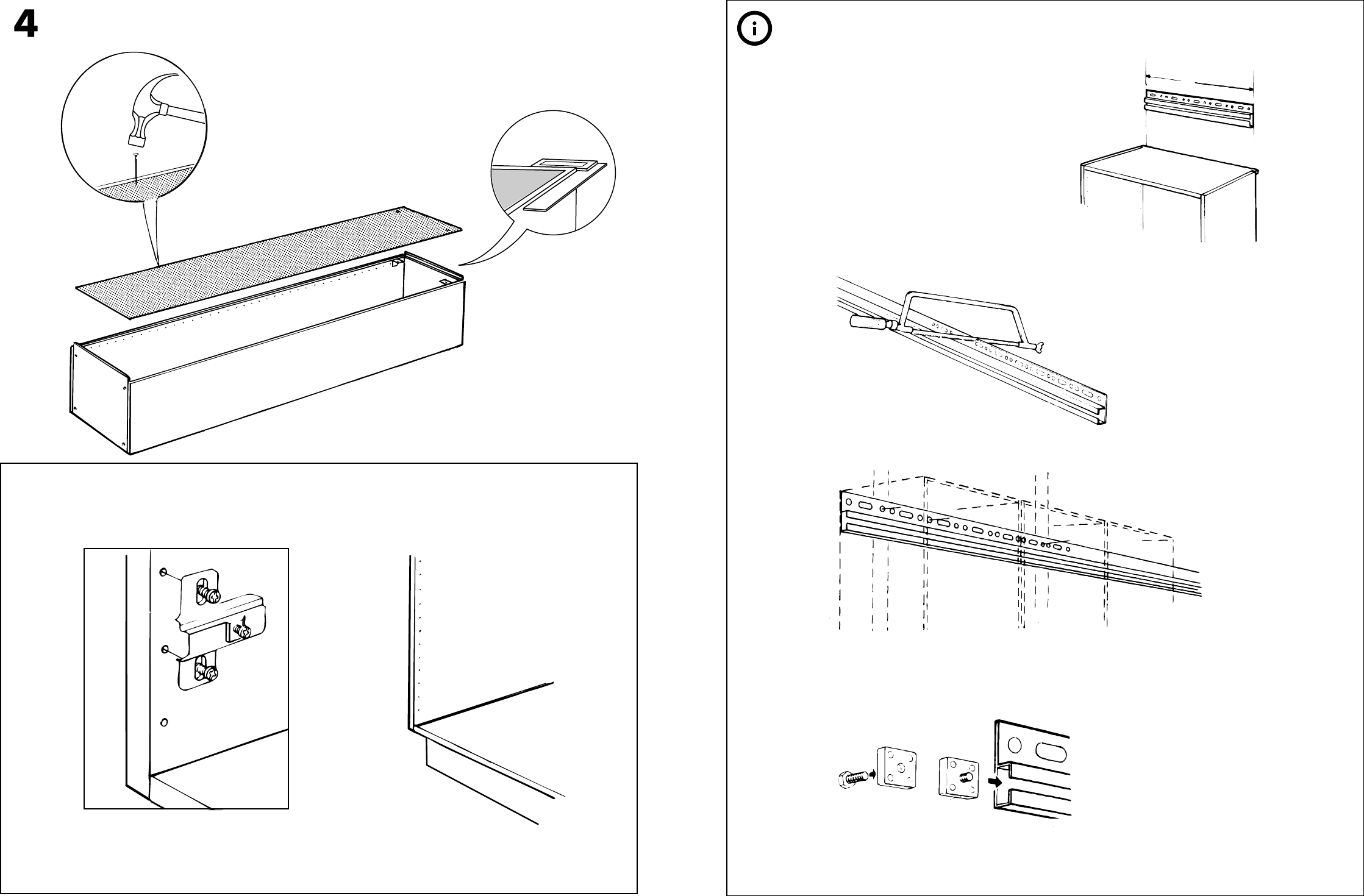 4

i