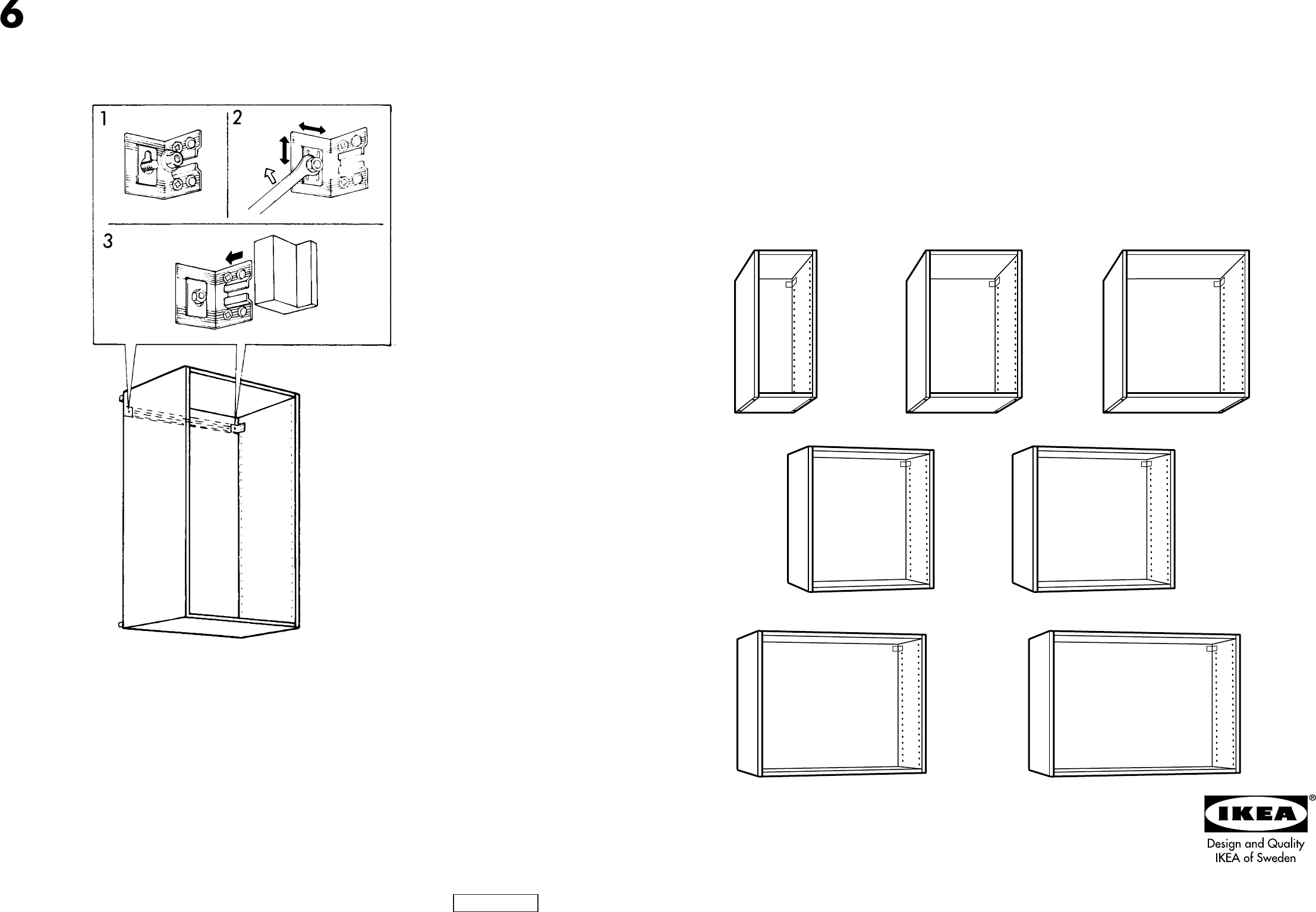 6

1

2

3

IKEA®

Design and Quality
IKEA of Sweden