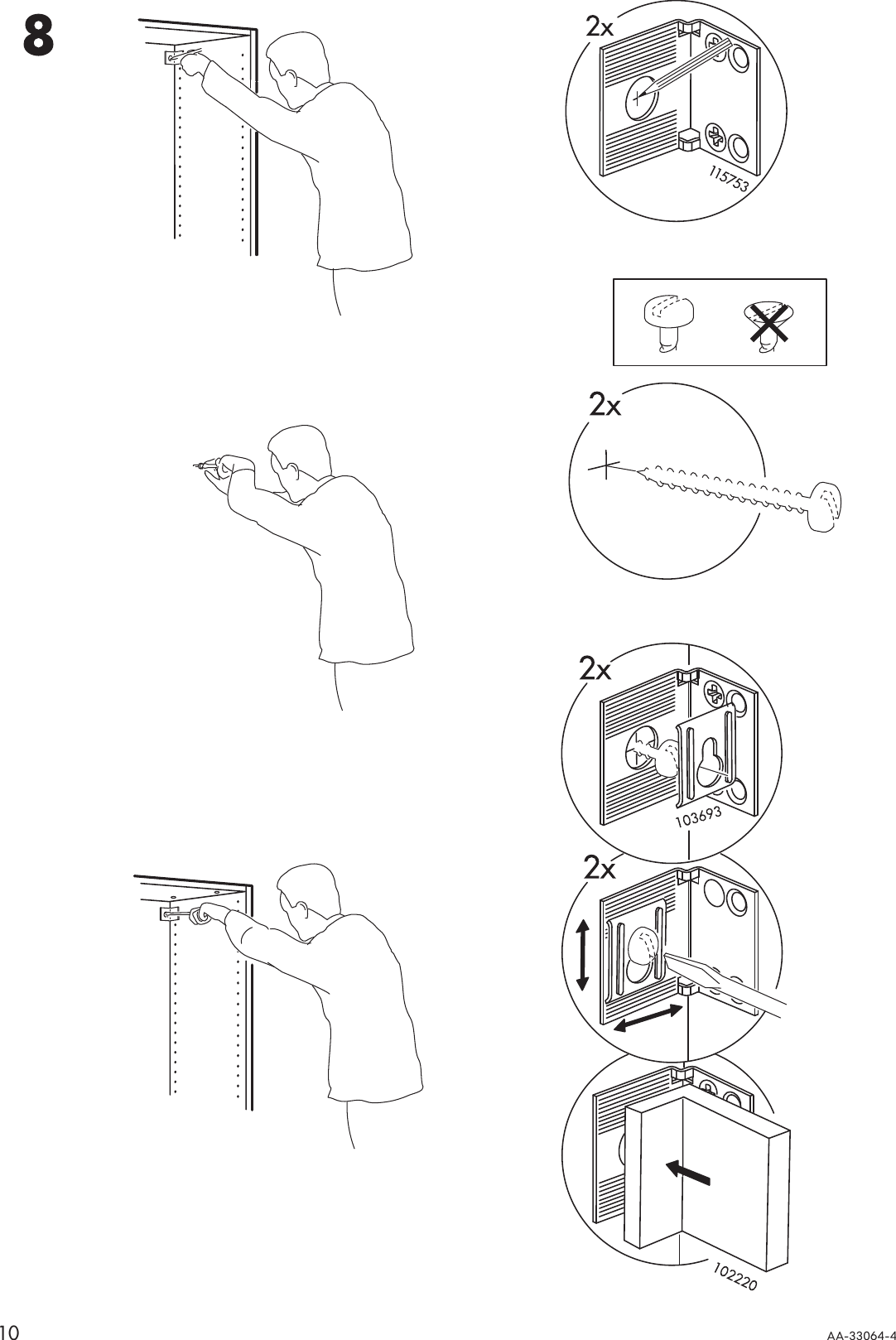 8

2x

115753

2x

2x

103693

2x

102220

10

AA-33064-4