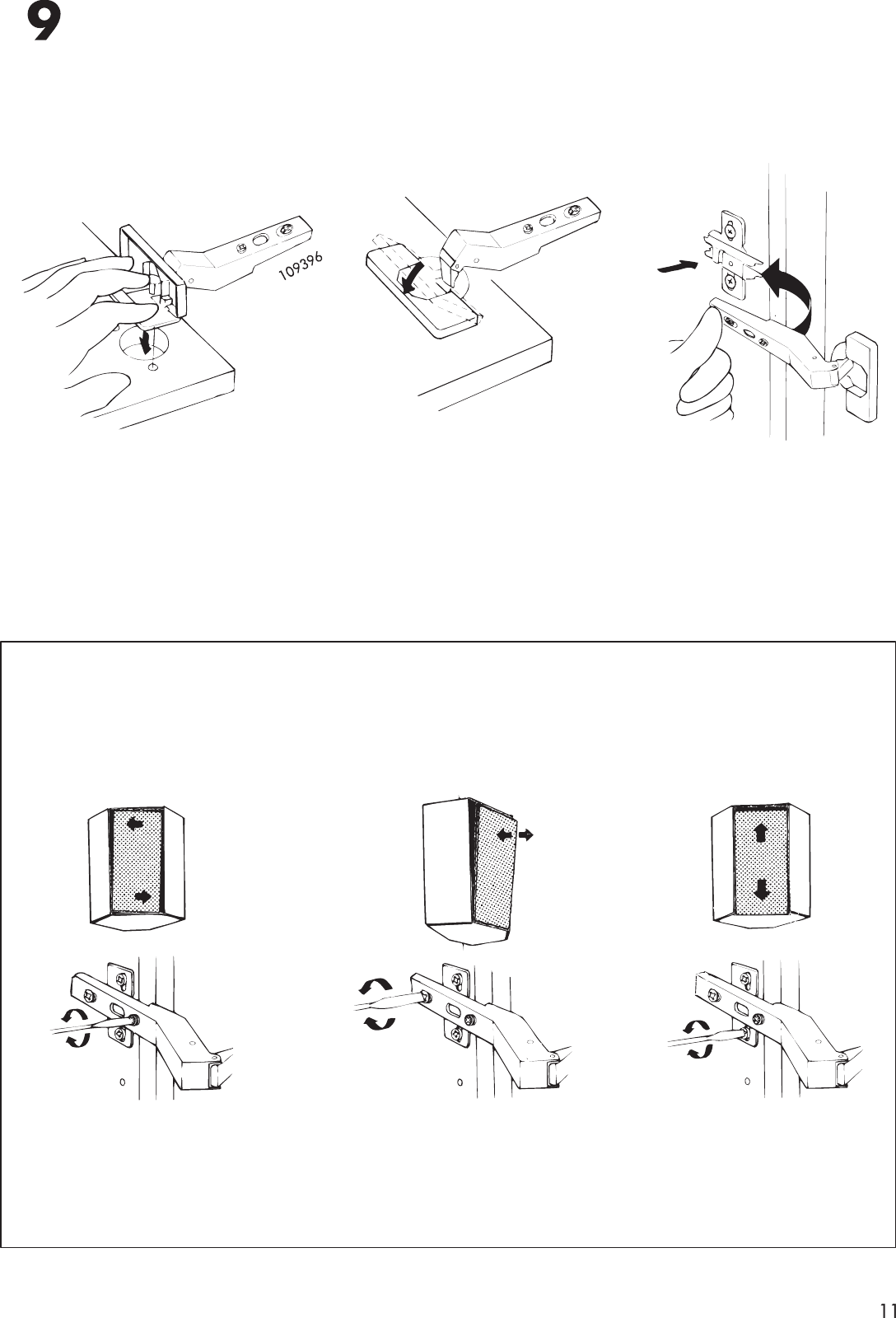 9

109396

11