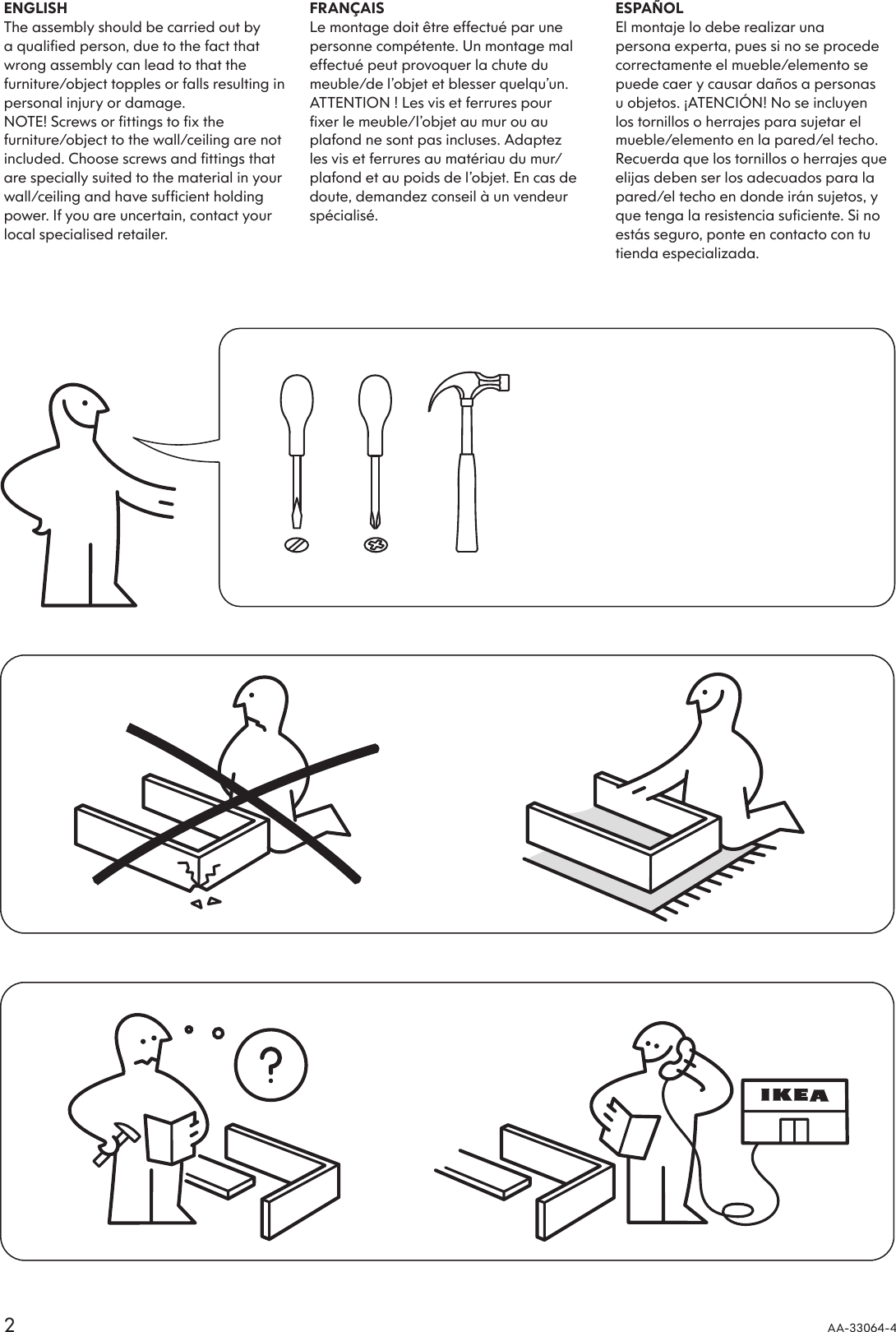 ENGLISH
The assembly should be carried out by a qualified person, due to the fact that wrong assembly can lead to that the furniture/object topples or falls resulting in personal injury or damage.
NOTE! Screws or fittings to fix the furniture/object to the wall/ceiling are not included. Choose screws and fittings that are specially suited to the material in your wall/ceiling and have sufficient holding power. If you are uncertain, contact your local specialised retailer.

FRANÇAIS
Le montage doit être effectué par une personne compétente. Un montage mal effectué peut provoquer la chute du meuble/de l'objet et blesser quelqu'un. ATTENTION ! Les vis et ferrures pour fixer le meuble/l'objet au mur ou au plafond ne sont pas incluses. Adaptez les vis et ferrures au matériau du mur/plafond et au poids de l'objet. En cas de doute, demandez conseil à un vendeur spécialisé.

ESPAÑOL
El montaje lo debe realizar una persona experta, pues si no se procede correctamente el mueble/elemento se puede caer y causar daños a personas u objetos. ¡ATENCIÓN! No se incluyen los tornillos o herrajes para sujetar el mueble/elemento en la pared/el techo. Recuerda que los tornillos o herrajes que elijas deben ser los adecuados para la pared/el techo en donde irán sujetos, y que tenga la resistencia suficiente. Si no estás seguro, ponte en contacto con tu tienda especializada.

?

IKEA

2
AA-33064-4