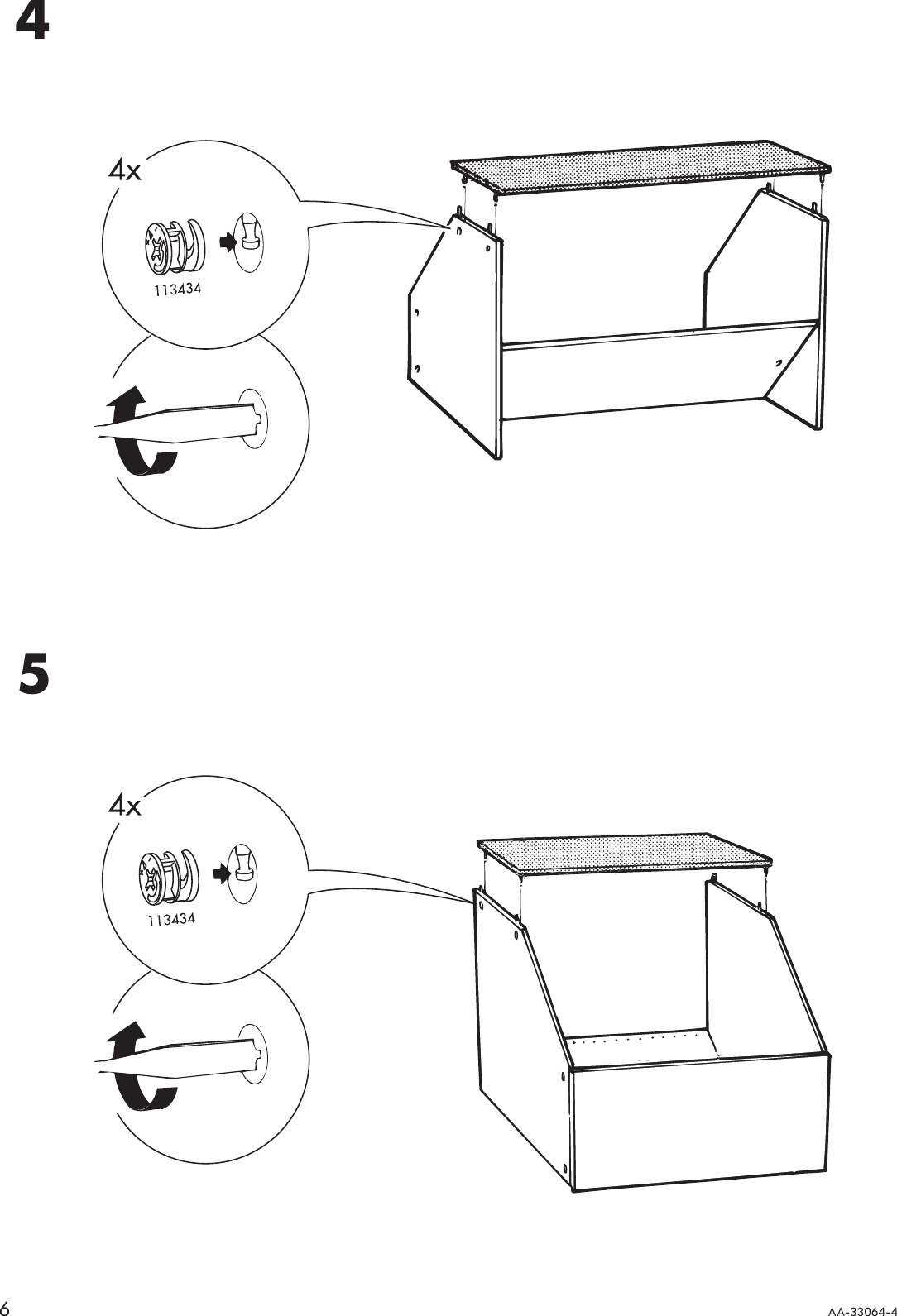 4

4x

113434

5

4x

113434

6

AA-33064-4