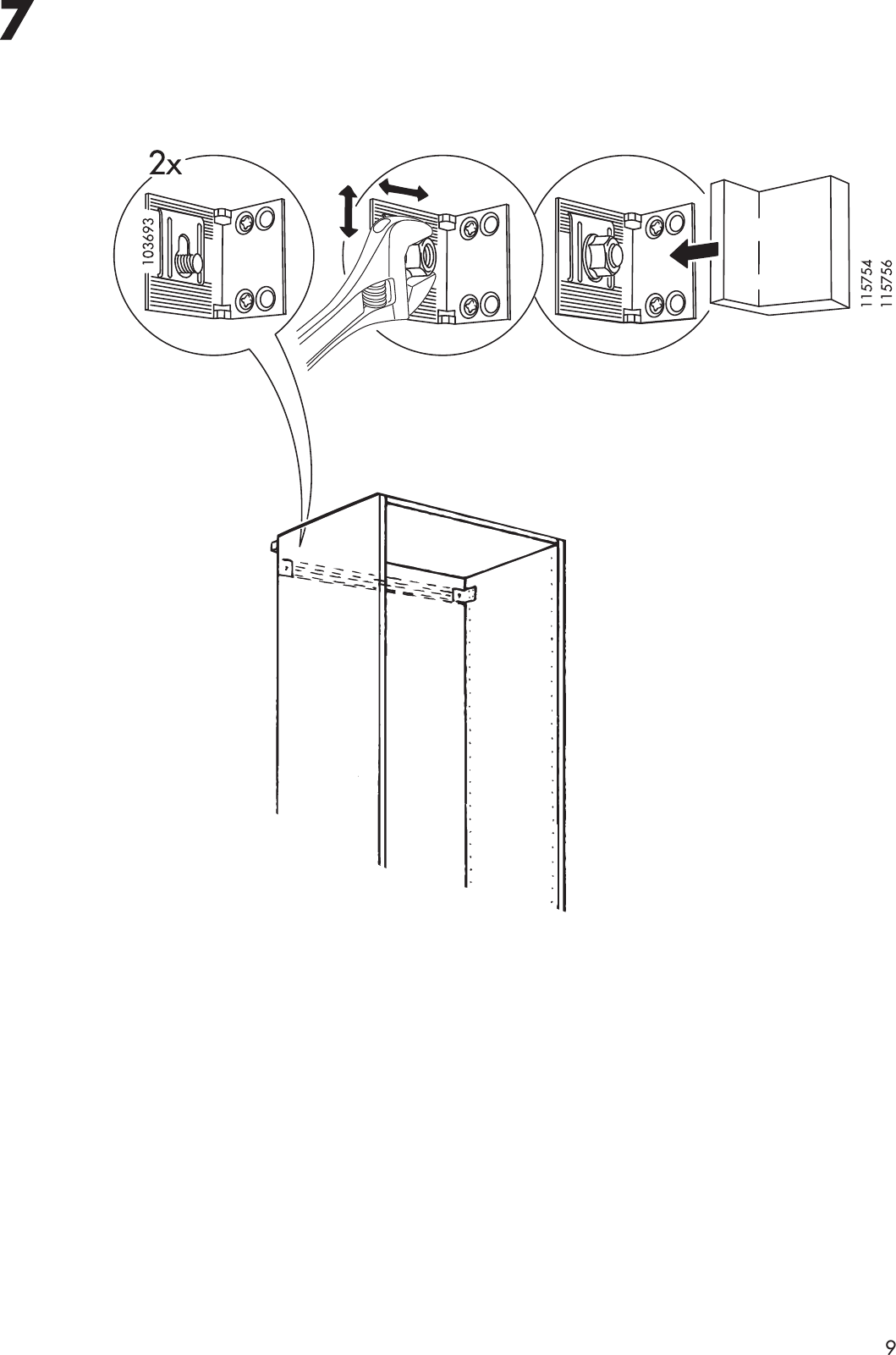 7

2x

103693

115754
115756

9