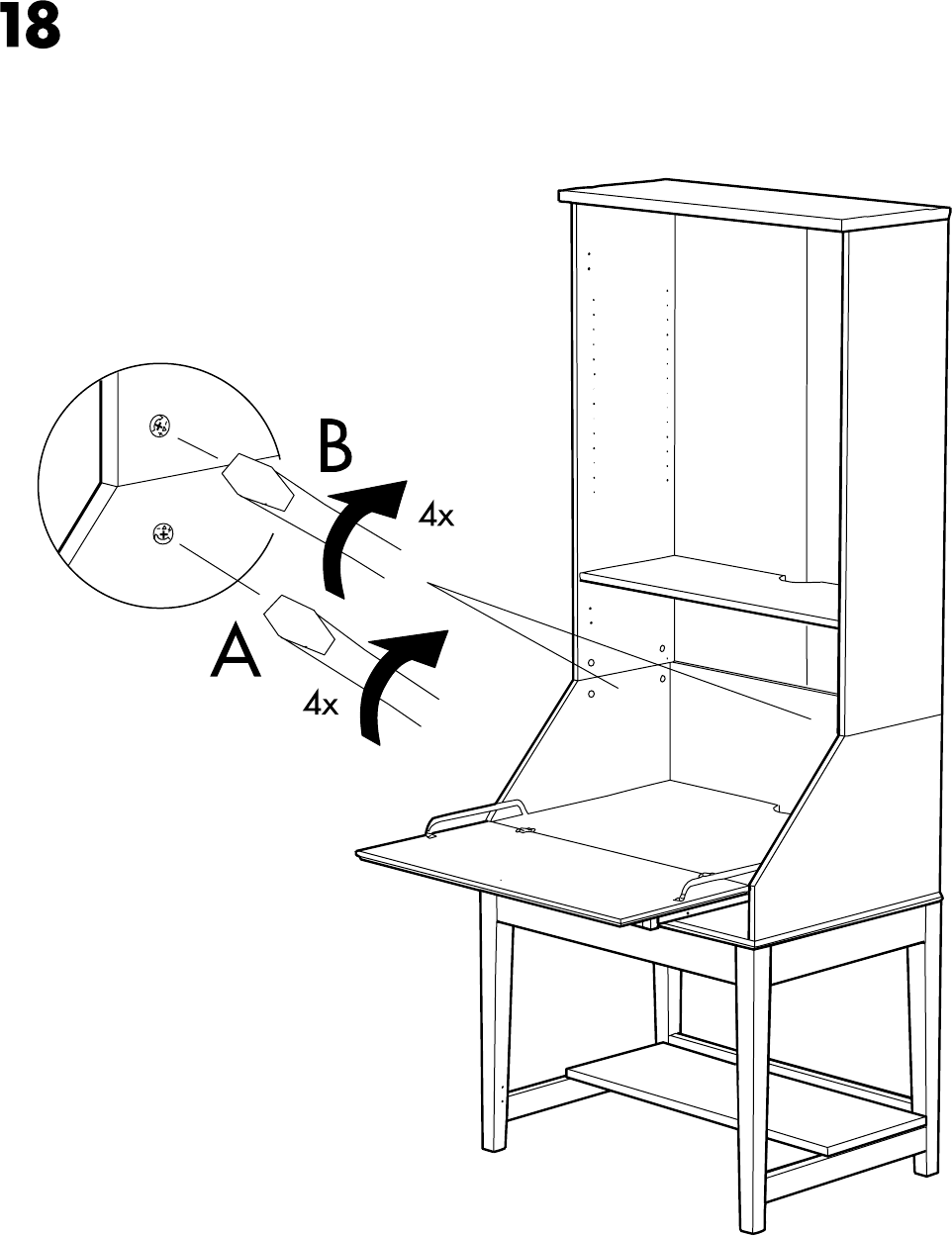 18

B

4x

A

4x