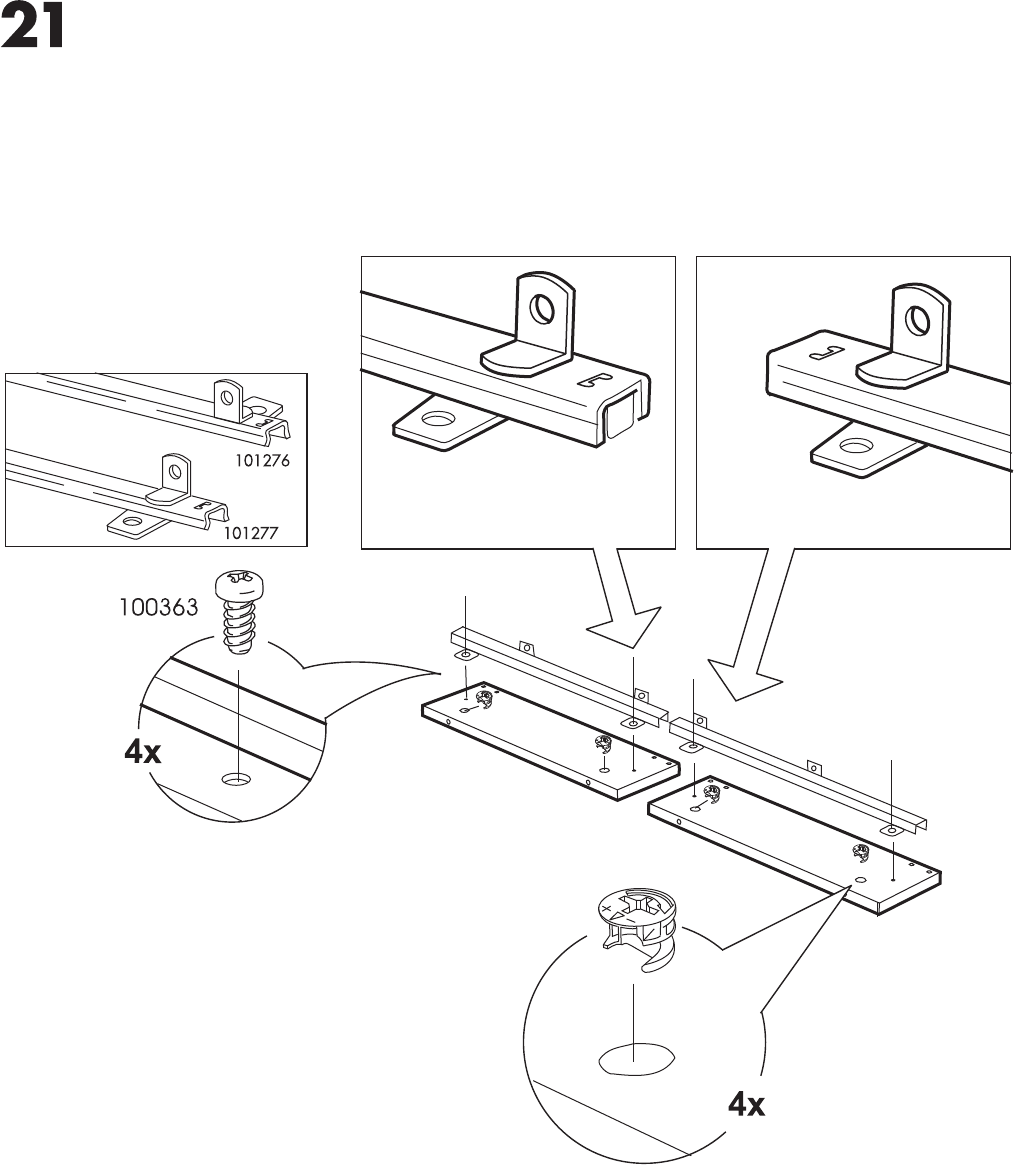 21

101276

101277

100363

4x

4x