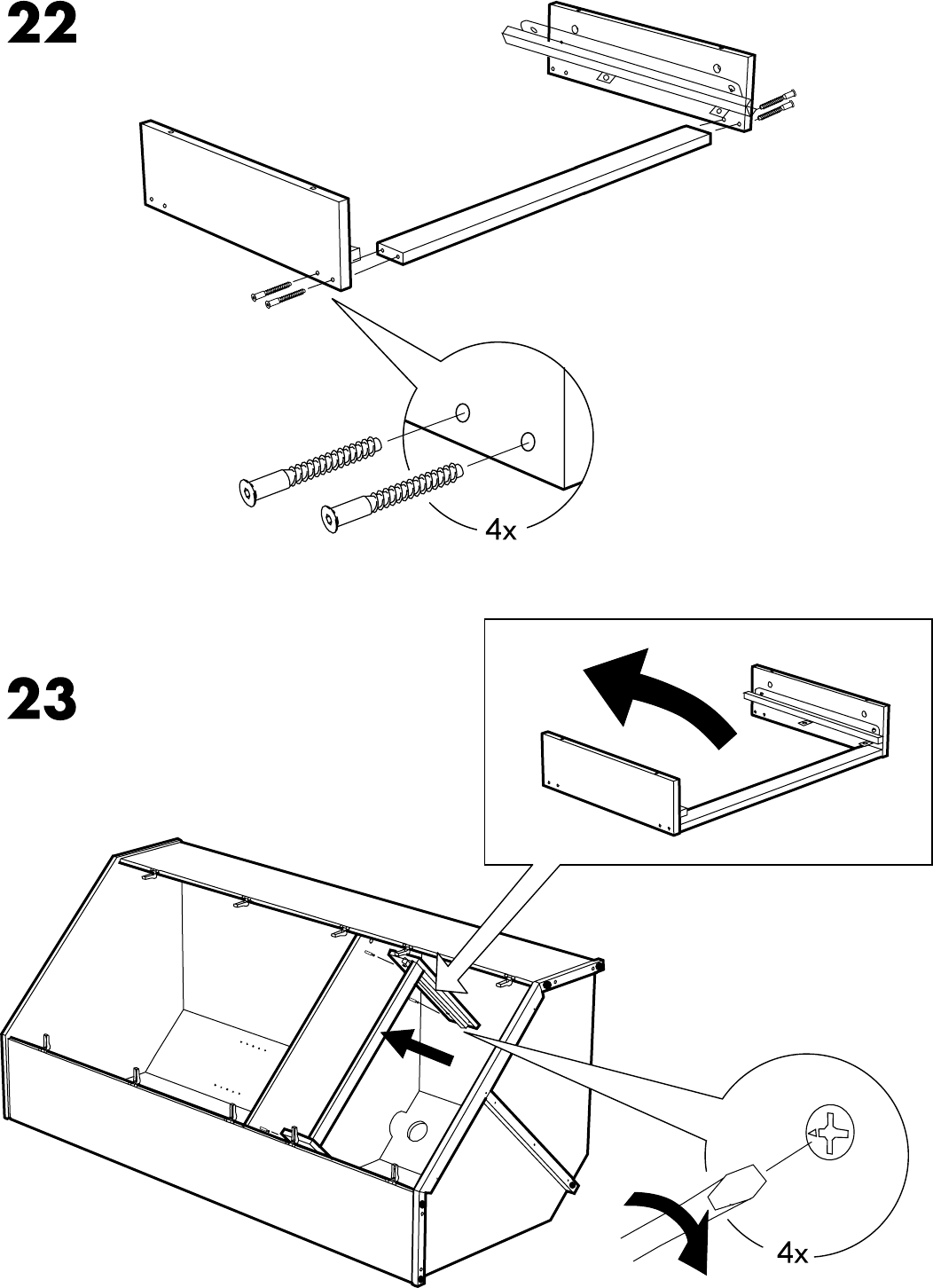 22

4x

23

4x