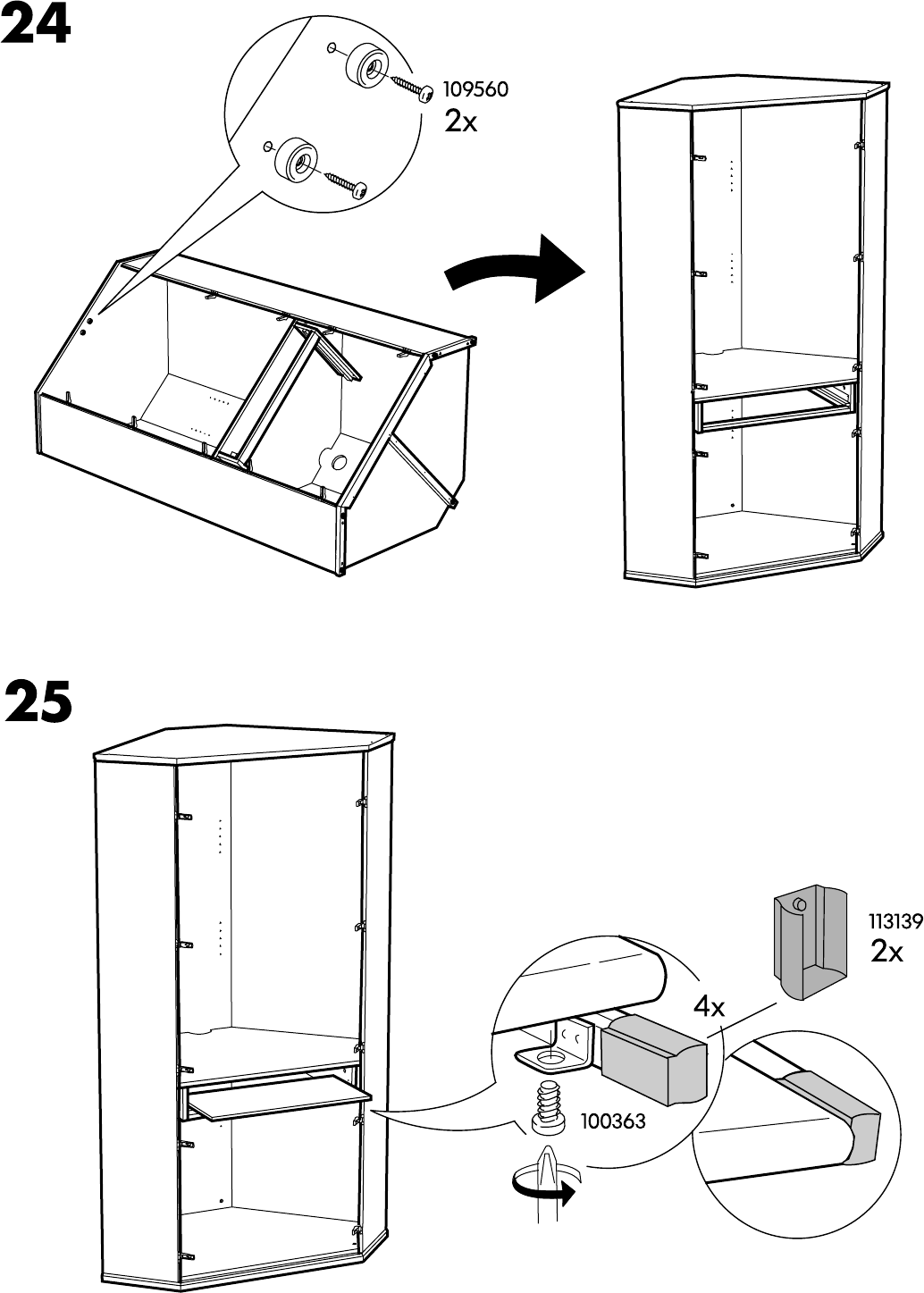 24

109560
2x

25

113139
2x

4x

100363