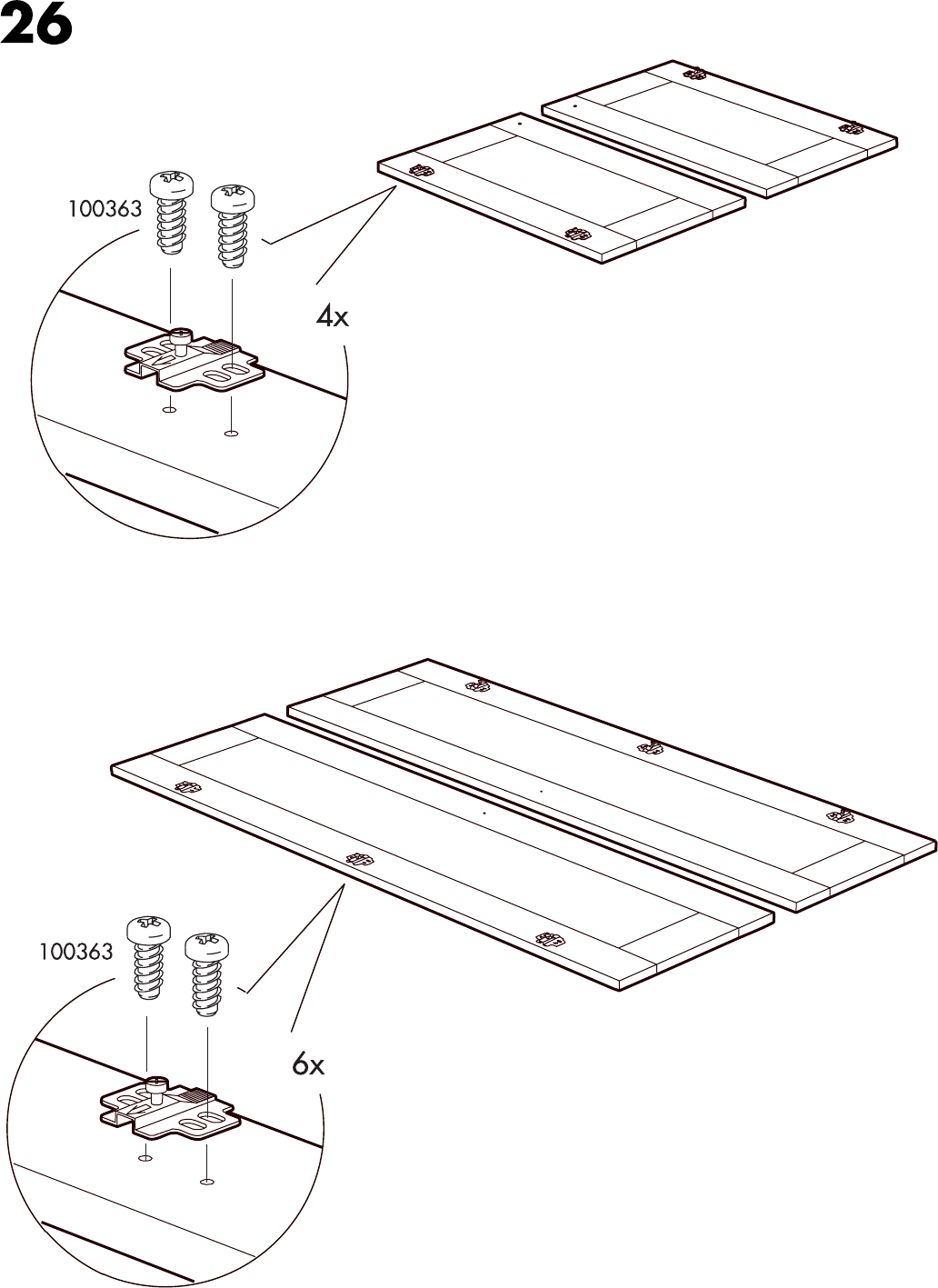 26

100363

4x

100363

6x