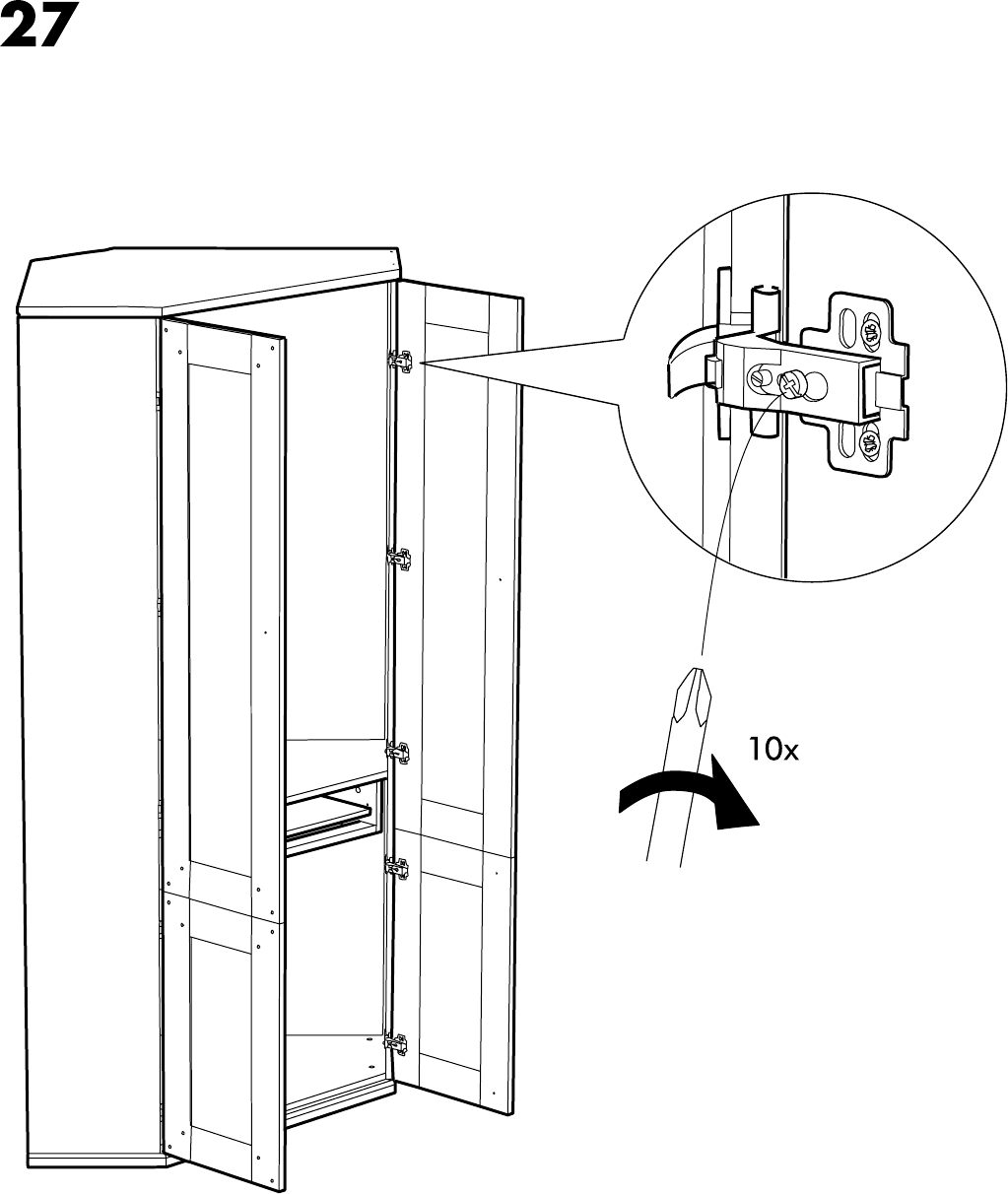 27

10x