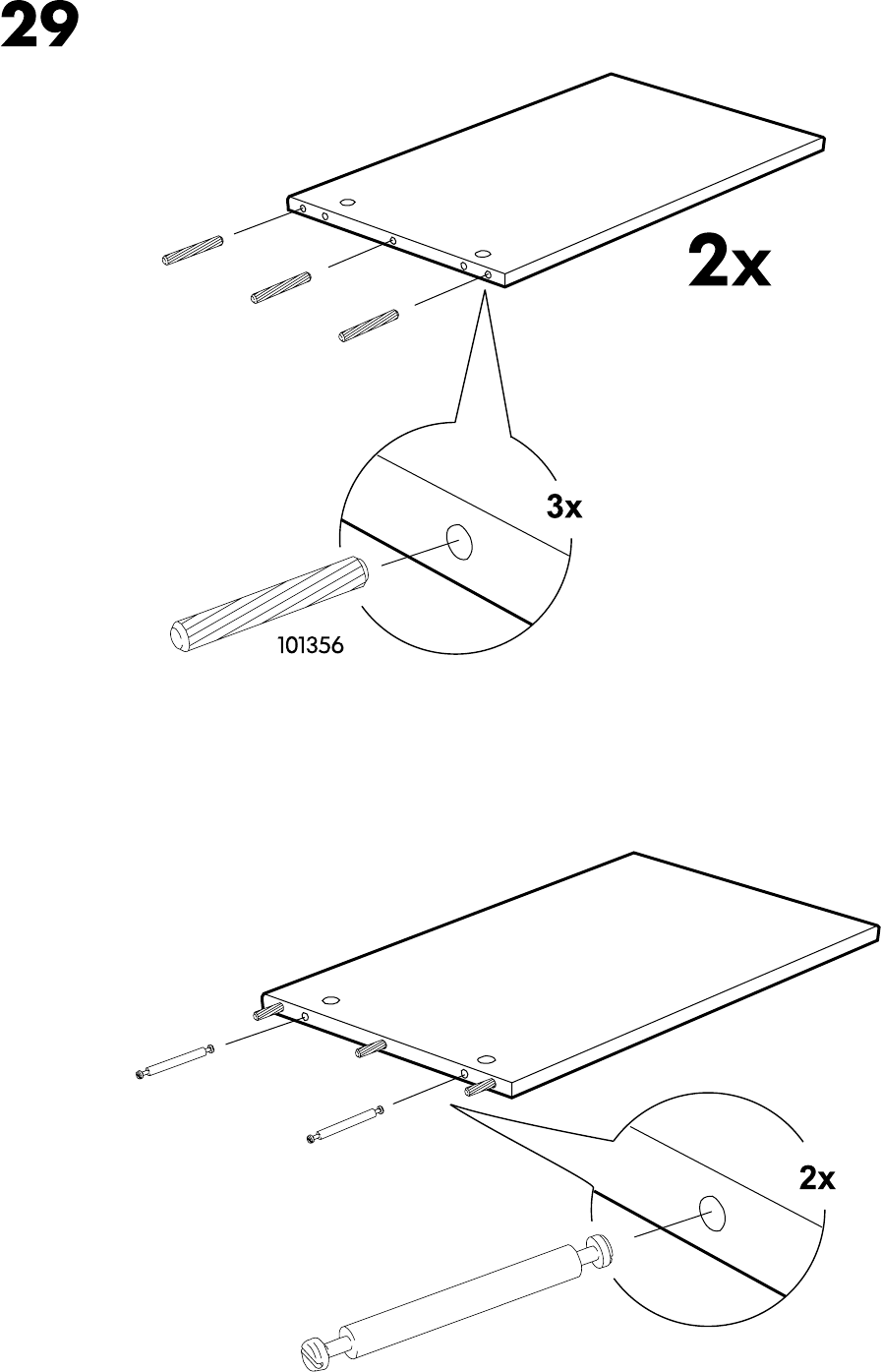 29

2x

3x

101356

2x