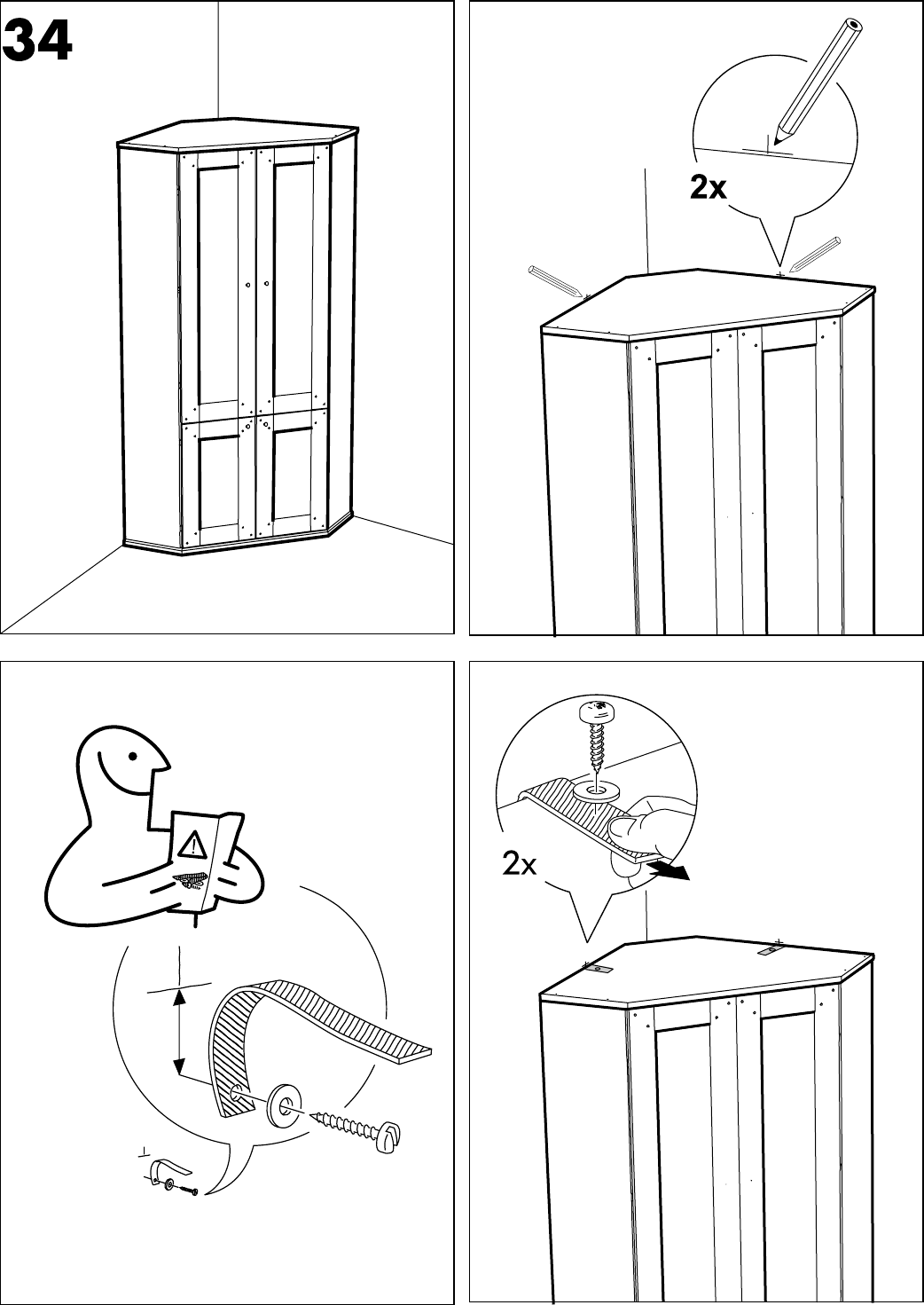 34

2x

2x