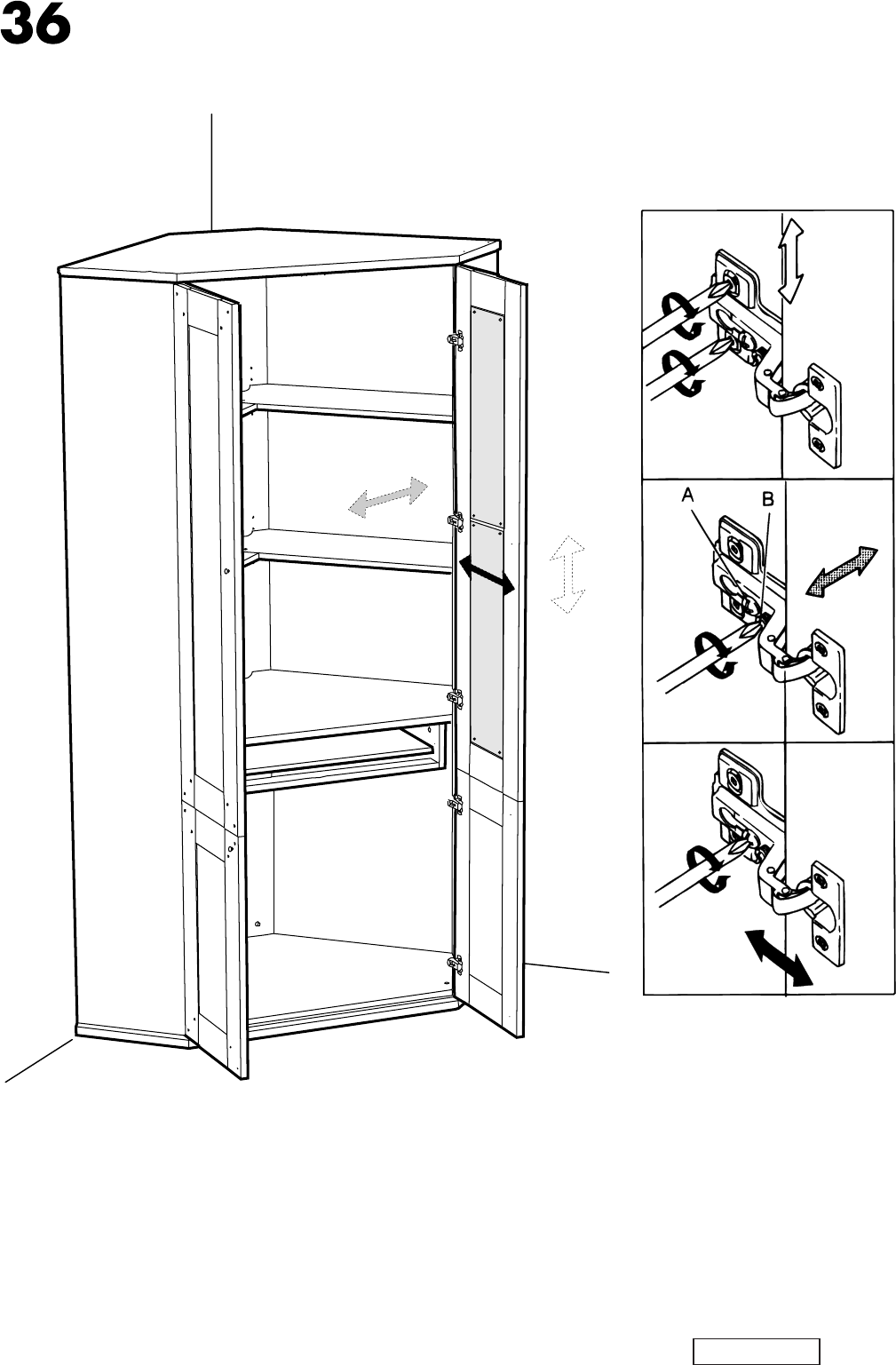 36

A

B