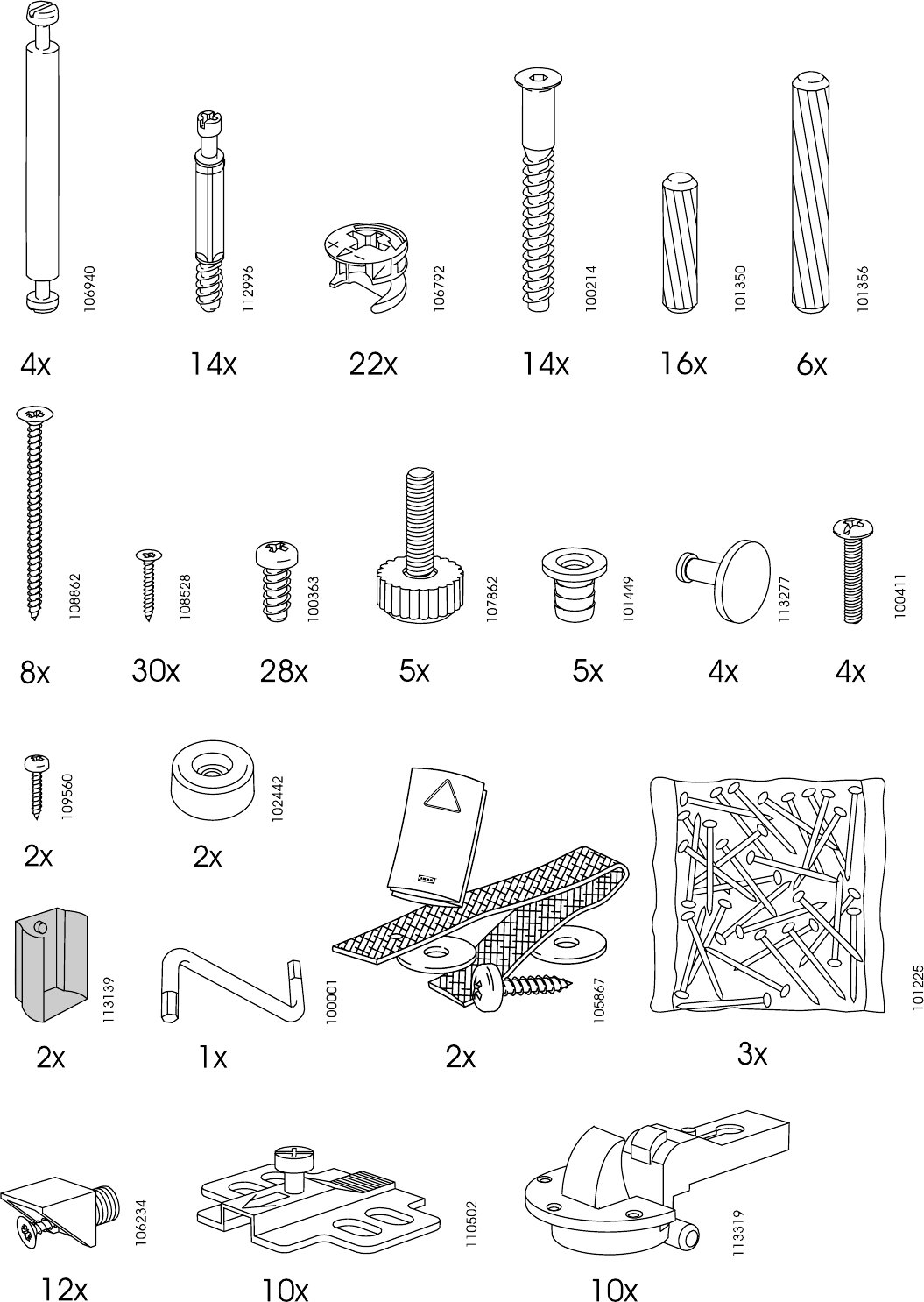 106940
4x

112996
14x

106792
22x

100214
14x

101350
16x

101356
6x

108862
8x

108528
30x

100363
28x

107862
5x

101449
5x

113277
4x

100411
4x

109560
2x

102442
2x

113139
2x

100001
1x

105867
2x

101225
3x

106234
12x

110502
10x

113319
10x