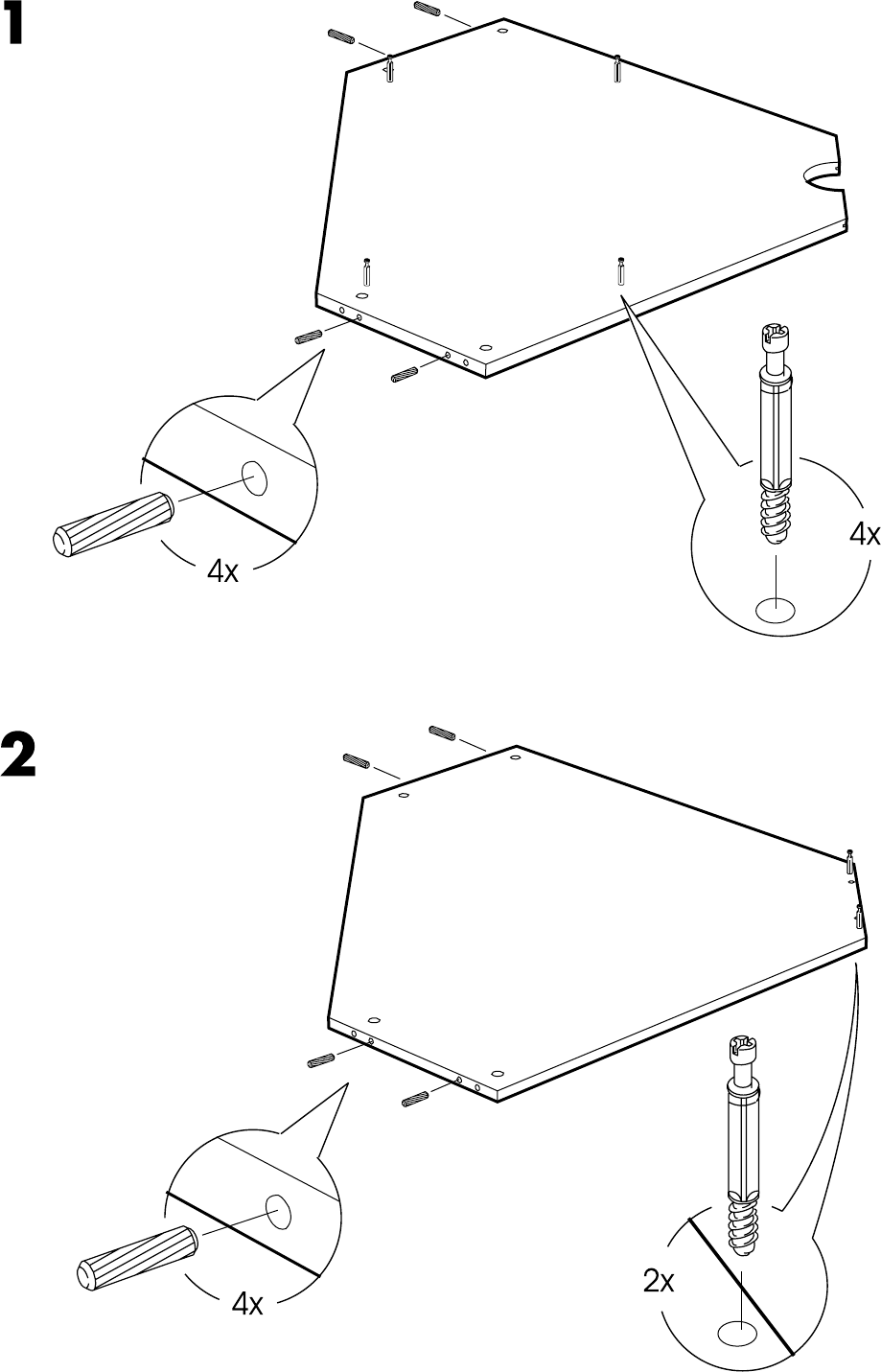 1

4x

4x

2

4x

2x