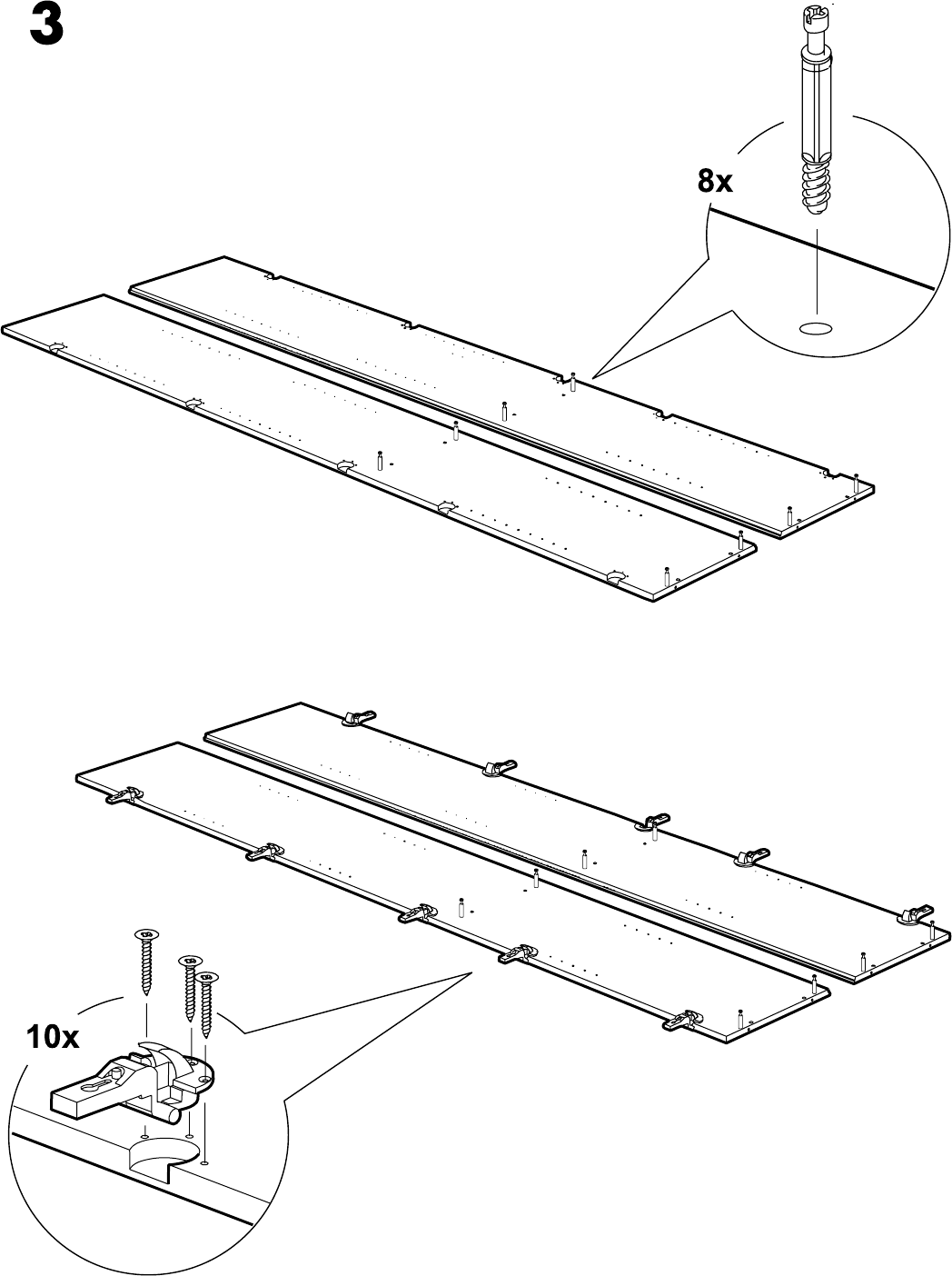 3

8x

10x