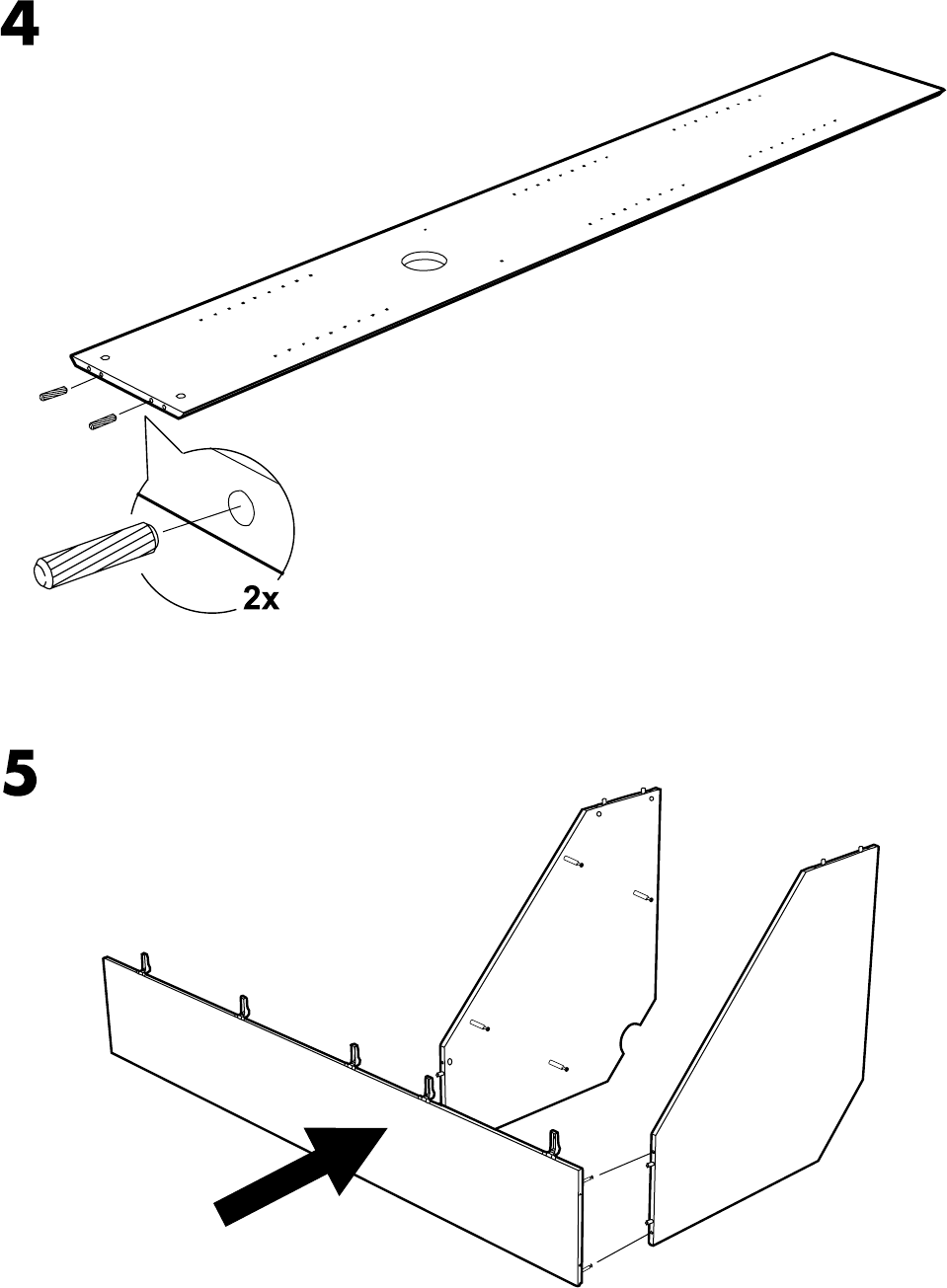 4

2x

5