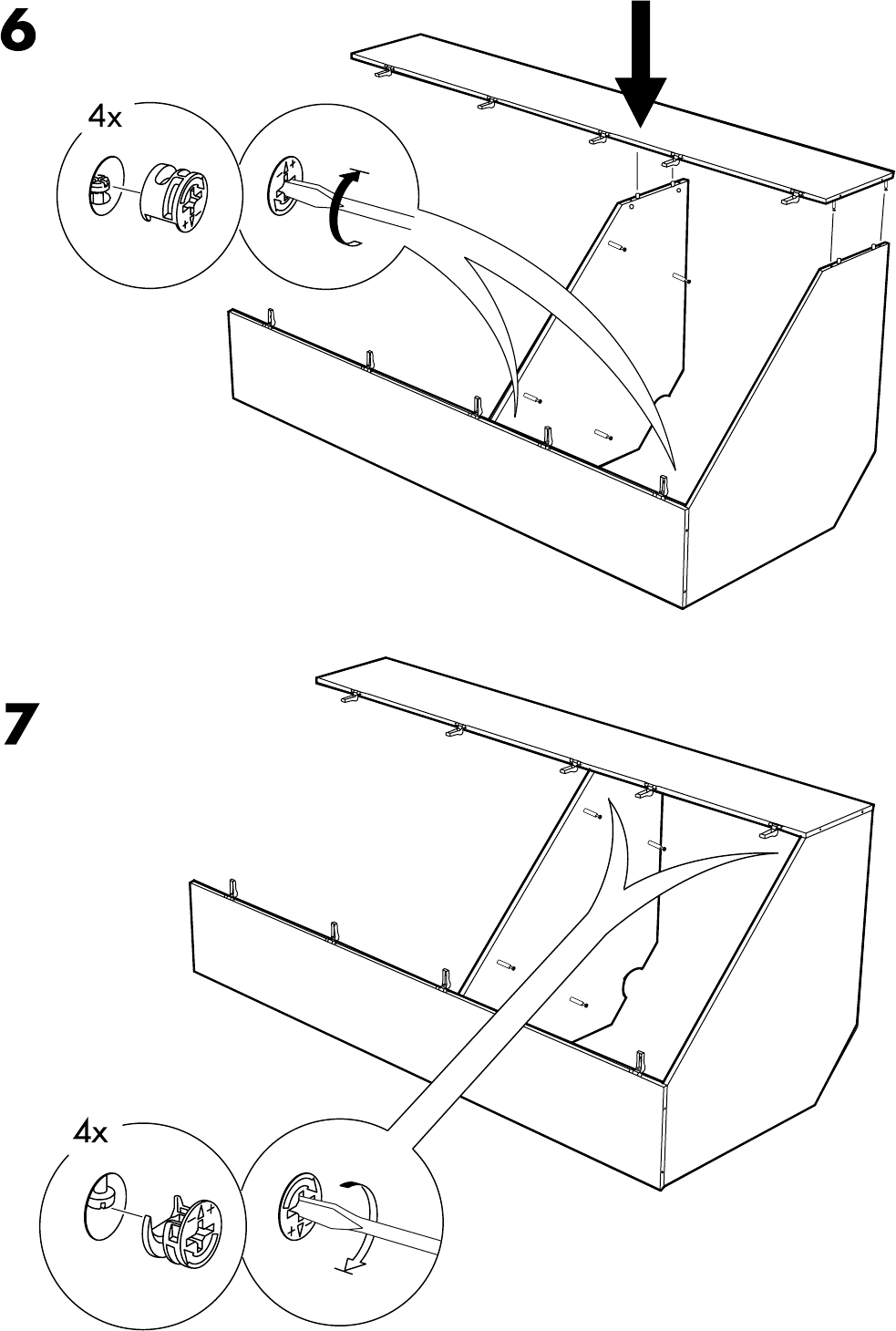 6

4x

7

4x