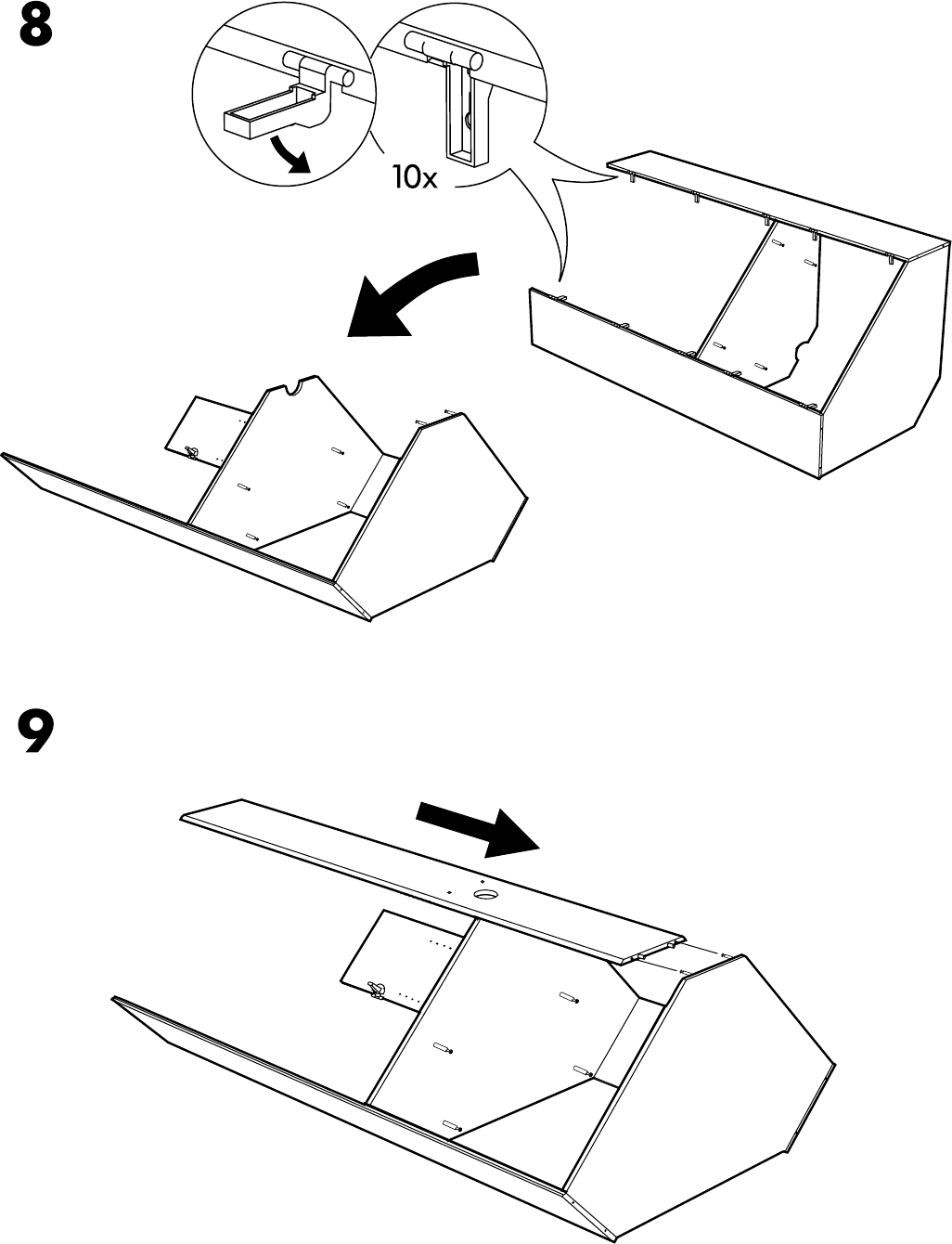 8

10x

9